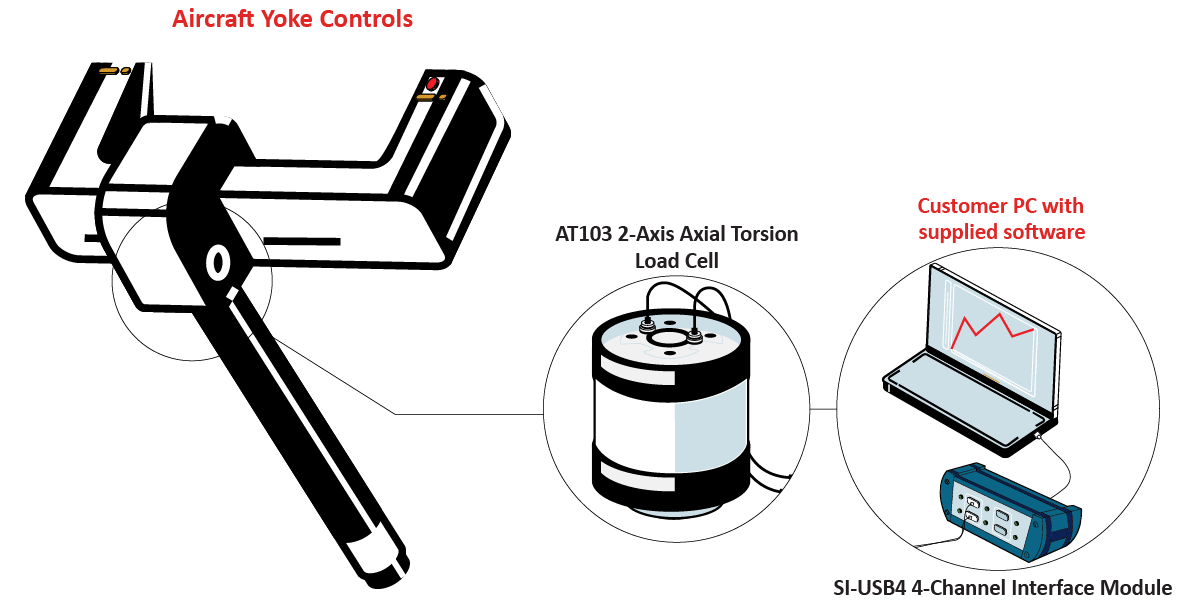 Aircraft Yoke Controls

AT103 2-Axis Axial Torsion Load Cell

Customer PC with supplied software

SI-USB4 4-Channel Interface Module