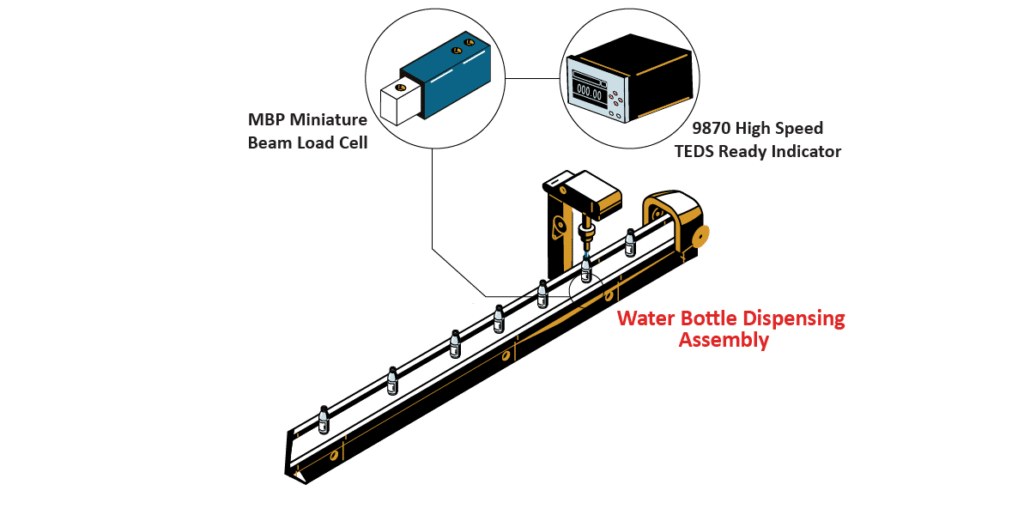 MBP Miniature Beam Load Cell

000.00

9870 High Speed TEDS Ready Indicator

Water Bottle Dispensing Assembly