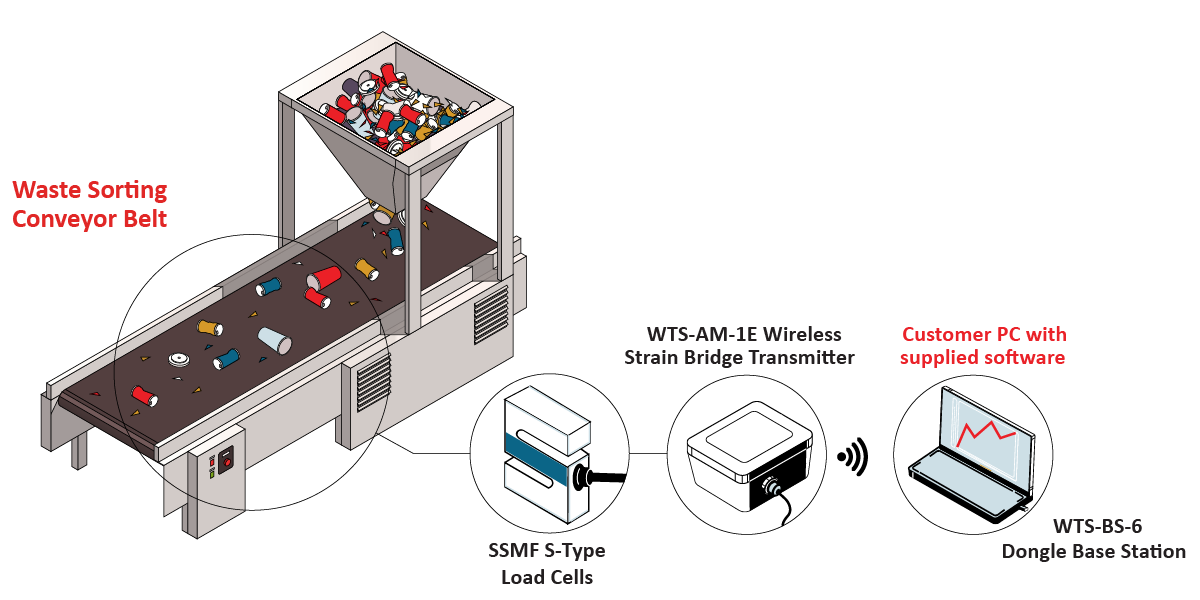 Waste Sorting Conveyor Belt

WTS-AM-1E Wireless Strain Bridge Transmitter

Customer PC with supplied software

SSMF S-Type Load Cells

WTS-BS-6 Dongle Base Station