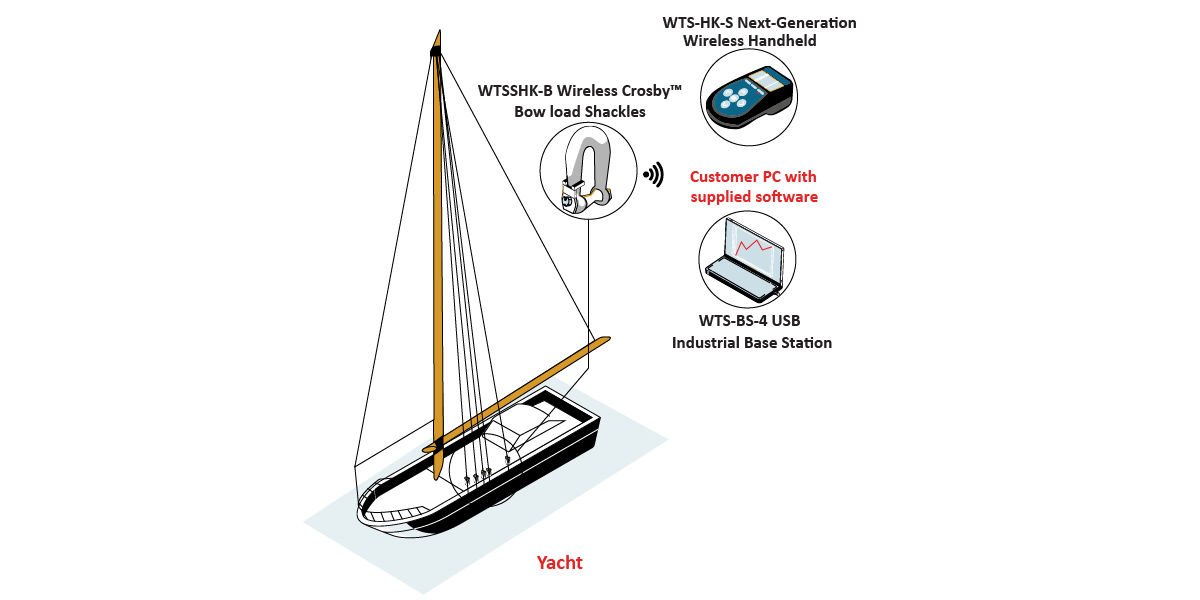 WTS-HK-S Next-Generation Wireless Handheld

WTSSHK-B Wireless Crosby™ Bow load Shackles

Customer PC with supplied software

WTS-BS-4 USB Industrial Base Station

Yacht