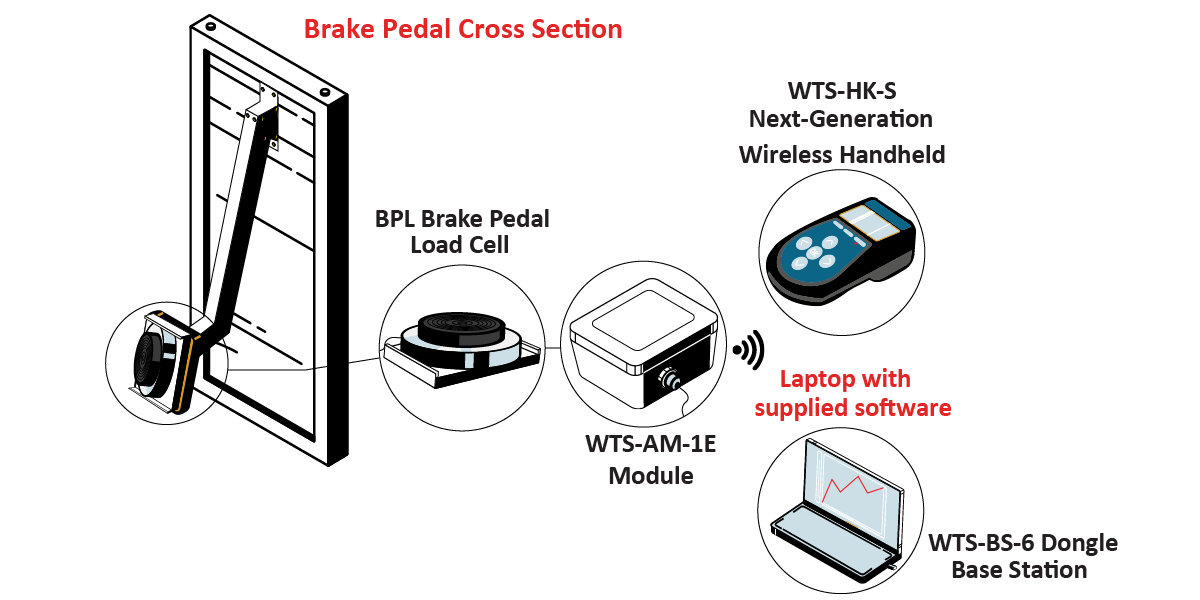 Brake Pedal Cross Section

BPL Brake Pedal Load Cell

WTS-AM-1E Module

WTS-HK-S Next-Generation Wireless Handheld

Laptop with supplied software

WTS-BS-6 Dongle Base Station