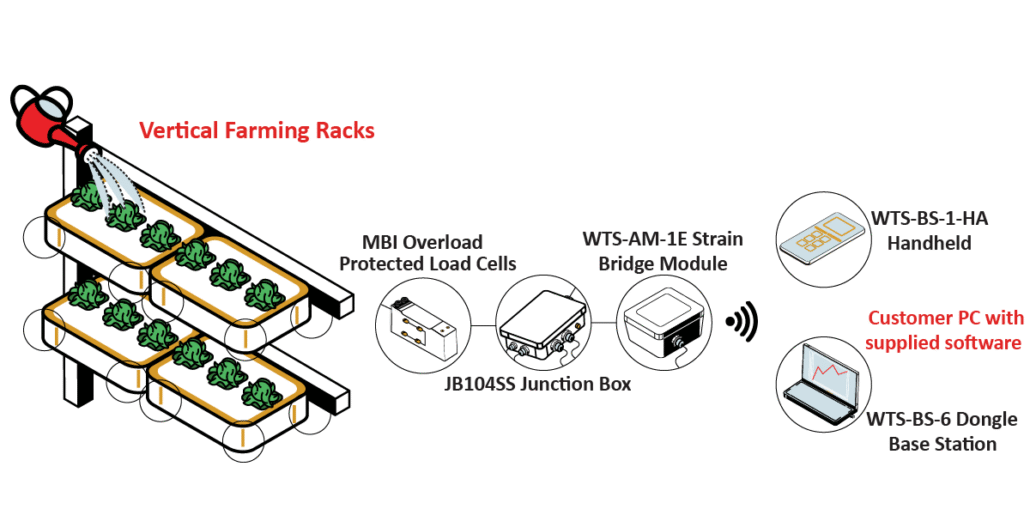 Vertical Farming Racks

MBI Overload Protected Load Cells

WTS-AM-1E Strain Bridge Module

JB104SS Junction Box

WTS-BS-1-HA Handheld

Customer PC with supplied software

WTS-BS-6 Dongle Base Station