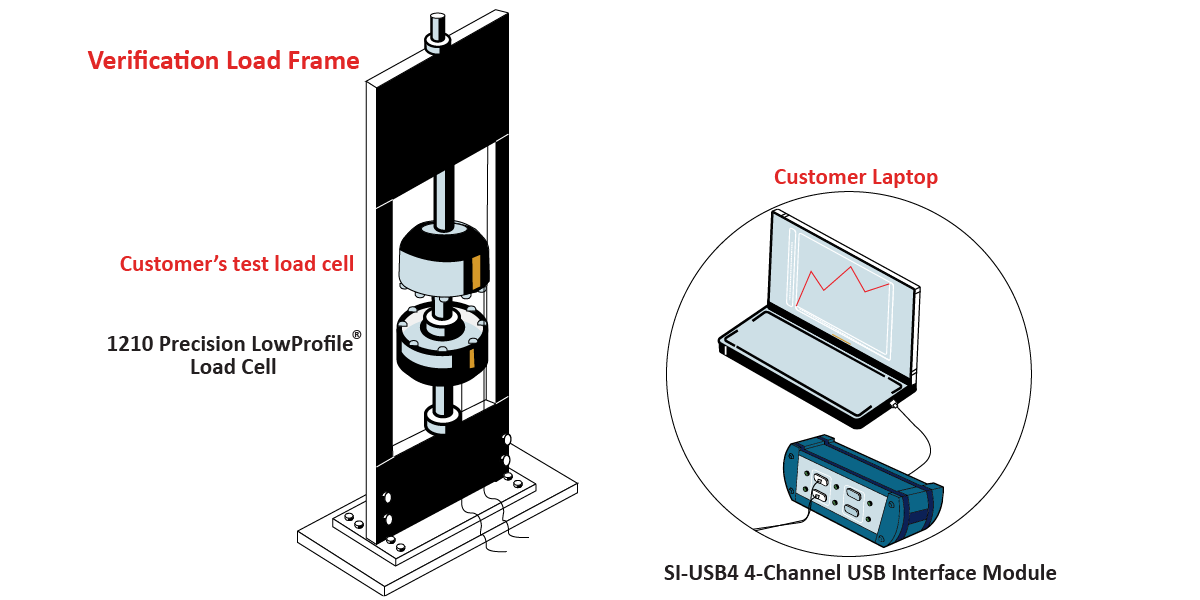 Verification Load Frame

Customer's test load cell

1210 Precision LowProfile®
Load Cell

Customer Laptop

SI-USB4 4-Channel USB Interface Module