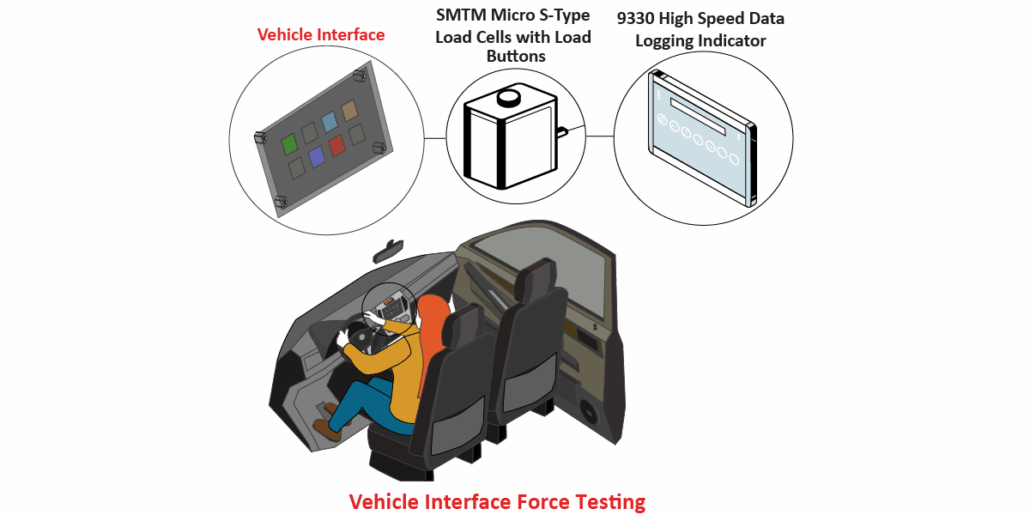 Vehicle Interface

SMTM Micro S-Type Load Cells with Load Buttons

9330 High Speed Data Logging Indicator

Vehicle Interface Force Testing