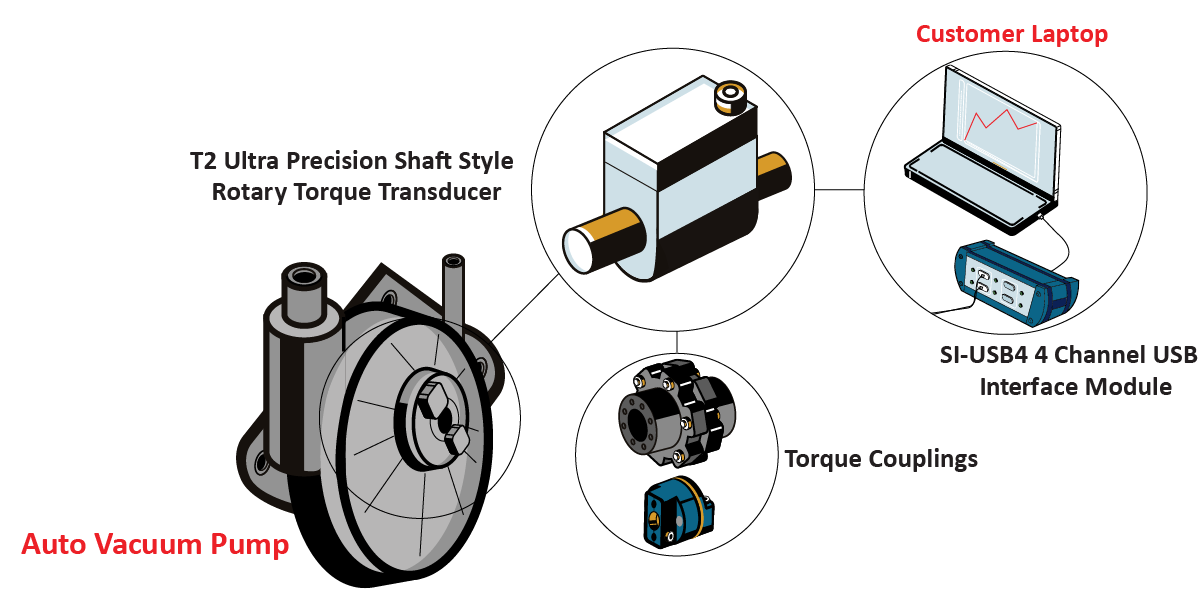 Customer Laptop

T2 Ultra Precision Shaft Style
Rotary Torque Transducer

SI-USB4 4 Channel USB
Interface Module

Torque Couplings

Auto Vacuum Pump