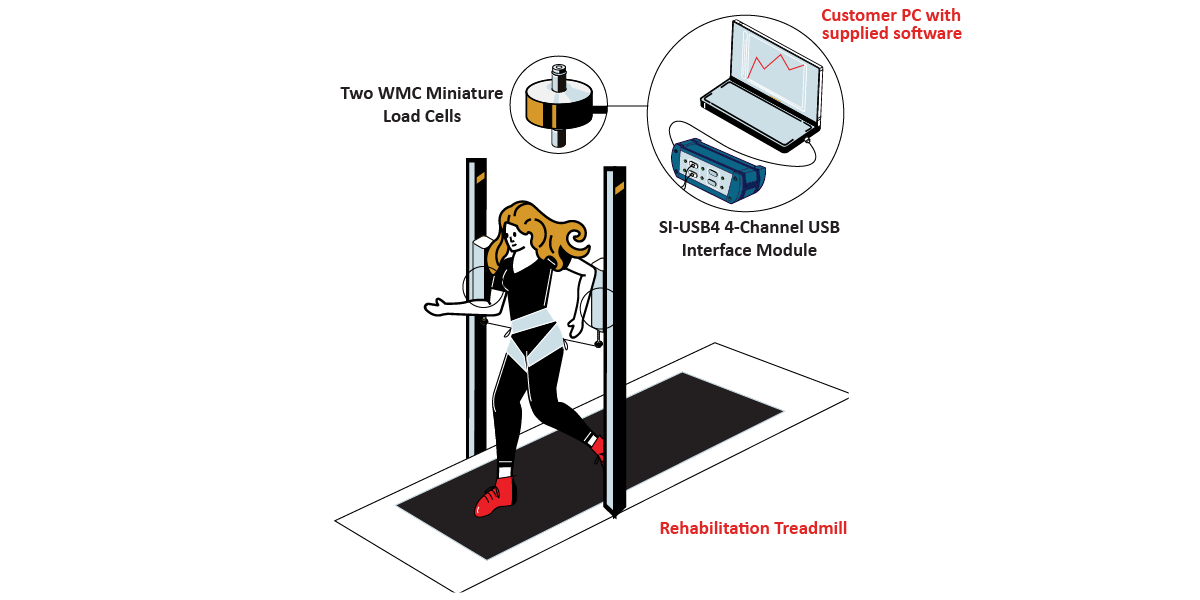 Customer PC with supplied software

Two WMC Miniature Load Cells

SI-USB4 4-Channel USB Interface Module

Rehabilitation Treadmill