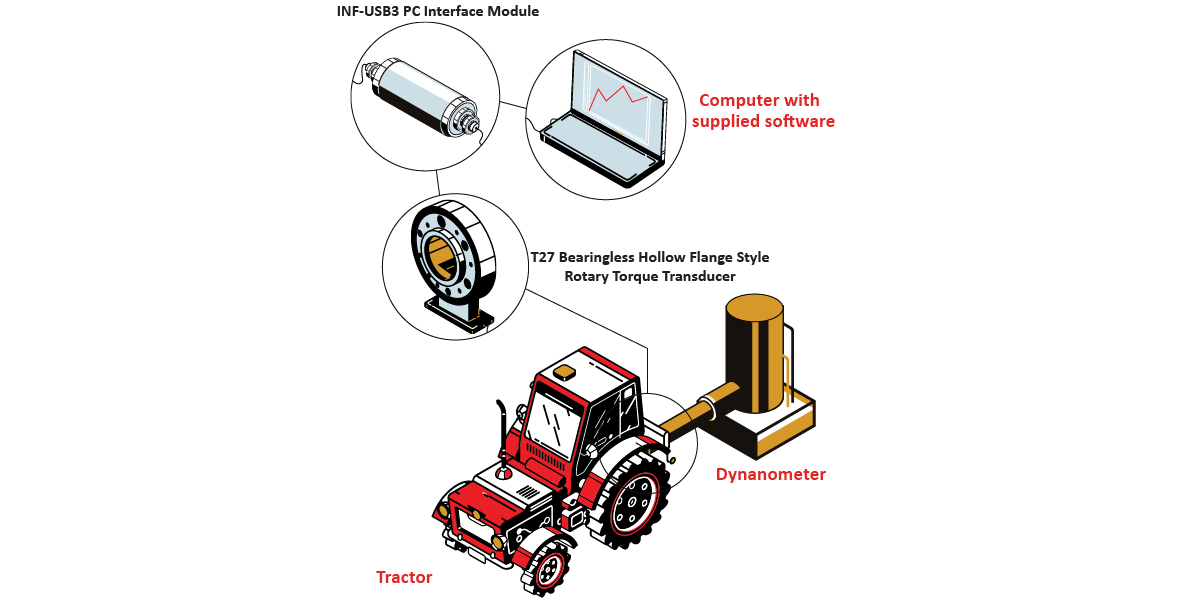 INF-USB3 PC Interface Module

Computer with supplied software

T27 Bearingless Hollow Flange Style Rotary Torque Transducer

Dynanometer

Tractor