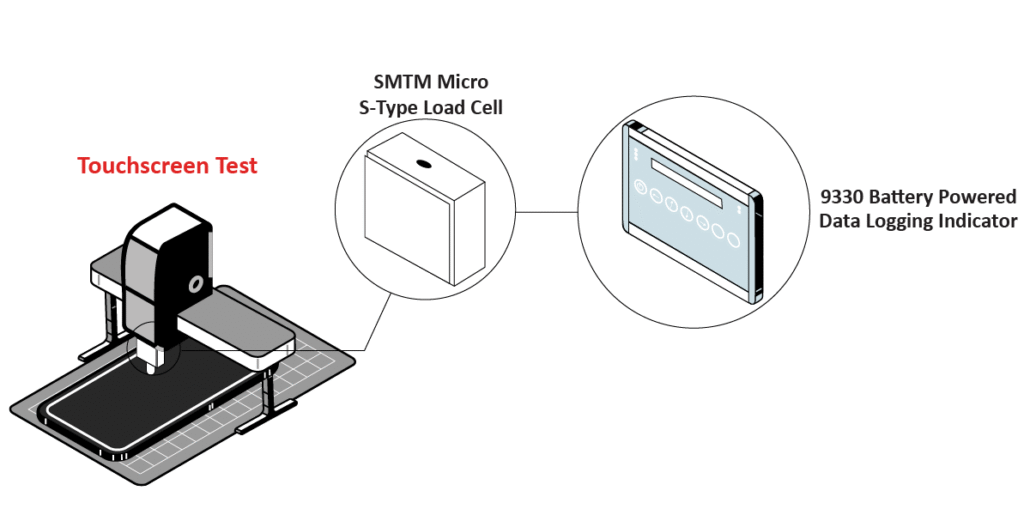 Touchscreen Test

SMTM Micro
S-Type Load Cell

9330 Battery Powered
Data Logging Indicator