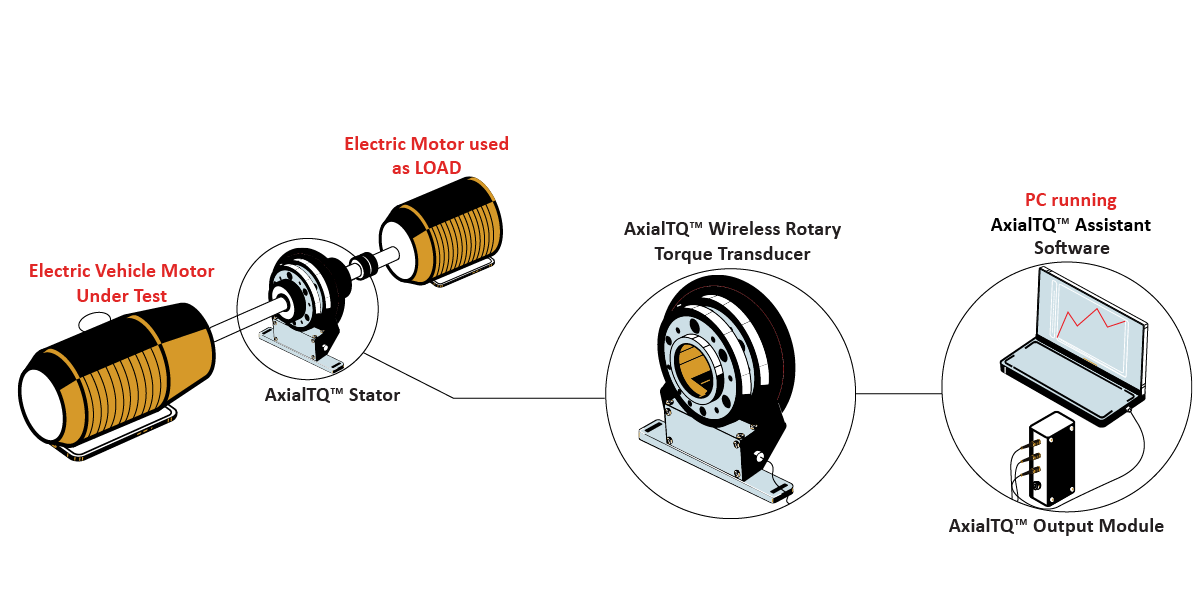 Electric Motor used as LOAD

Electric Vehicle Motor Under Test

AxialTQ™ Stator

AxialTQ™ Wireless Rotary Torque Transducer

PC running AxialTQ™ Assistant Software

AxialTQ™ Output Module