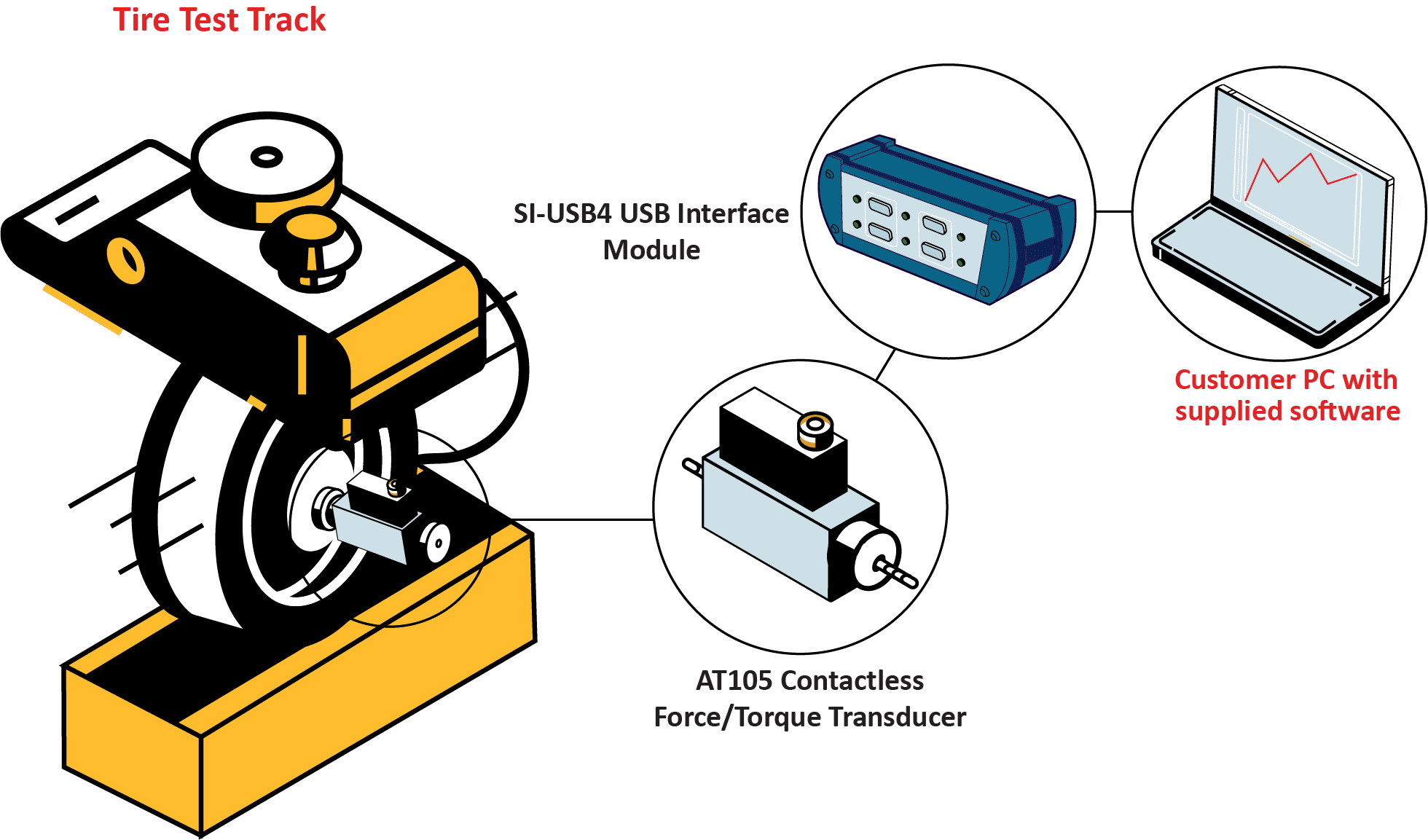 Tire Test Track

SI-USB4 USB Interface Module

Customer PC with supplied software

AT105 Contactless Force/Torque Transducer