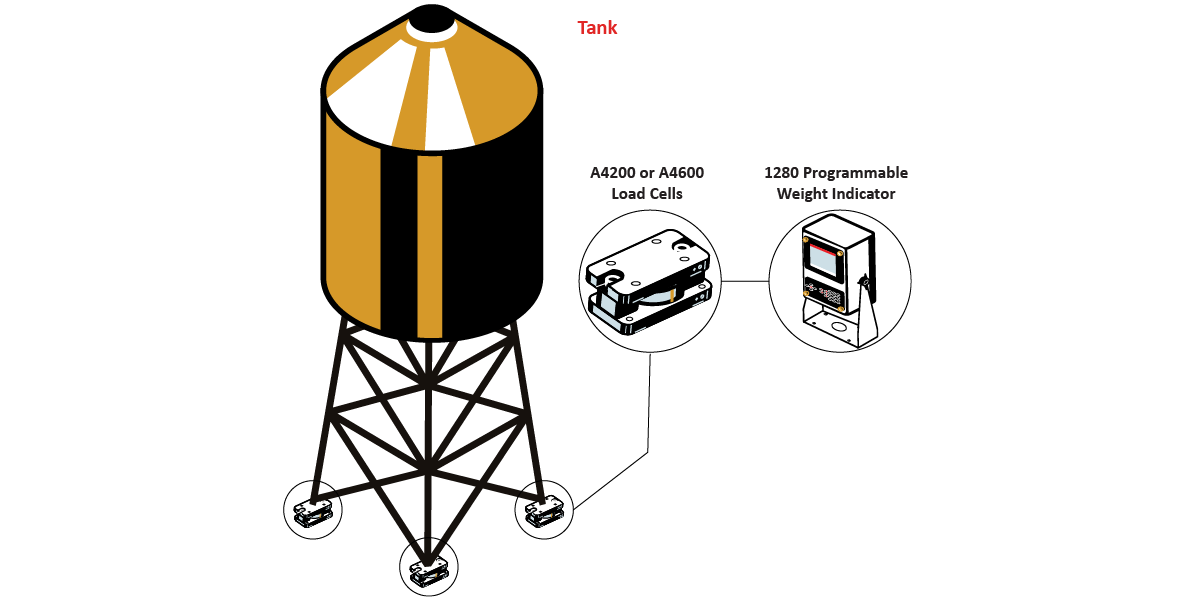 Tank

A4200 or A4600
Load Cells

1280 Programmable
Weight Indicator