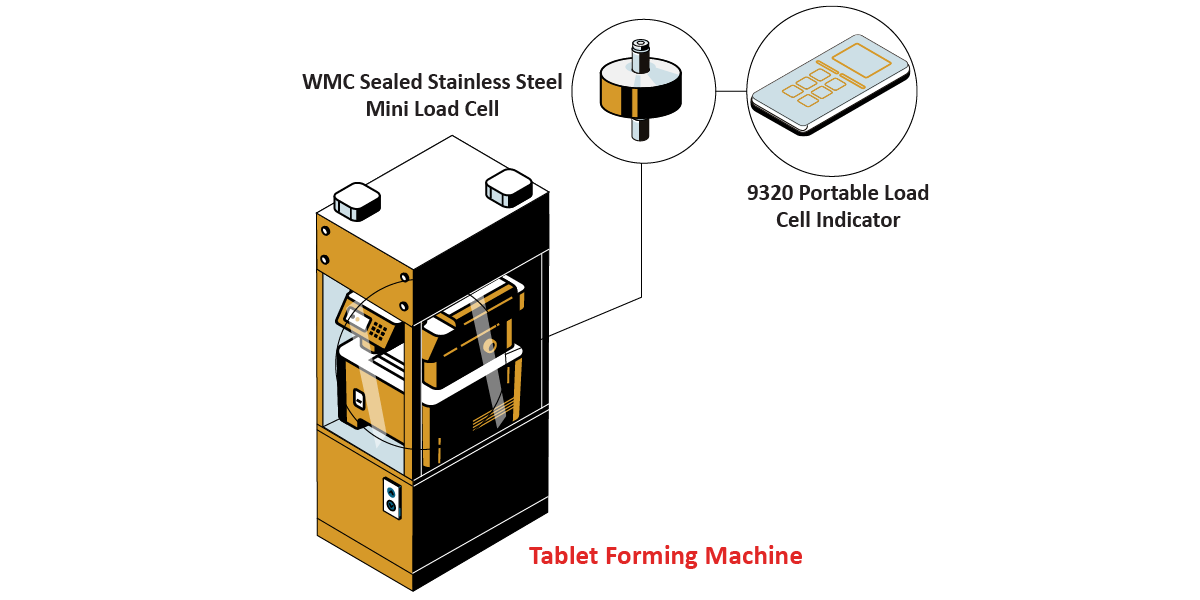 WMC Sealed Stainless Steel Mini Load Cell

9320 Portable Load Cell Indicator

Tablet Forming Machine