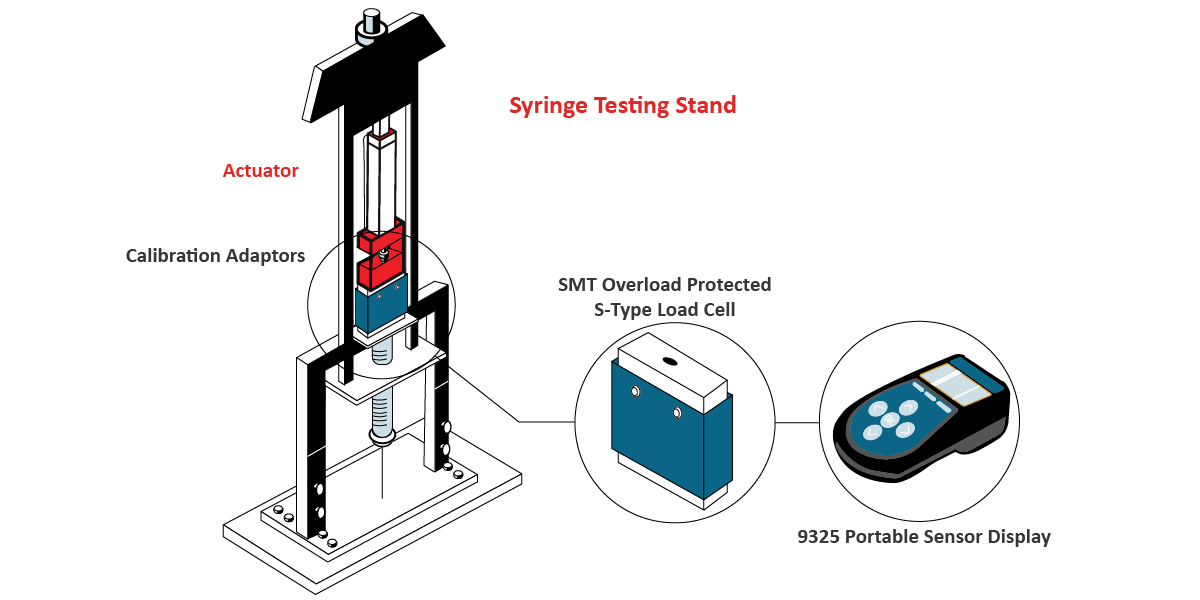 Syringe Testing Stand

Actuator

Calibration Adaptors

SMT Overload Protected S-Type Load Cell

9325 Portable Sensor Display