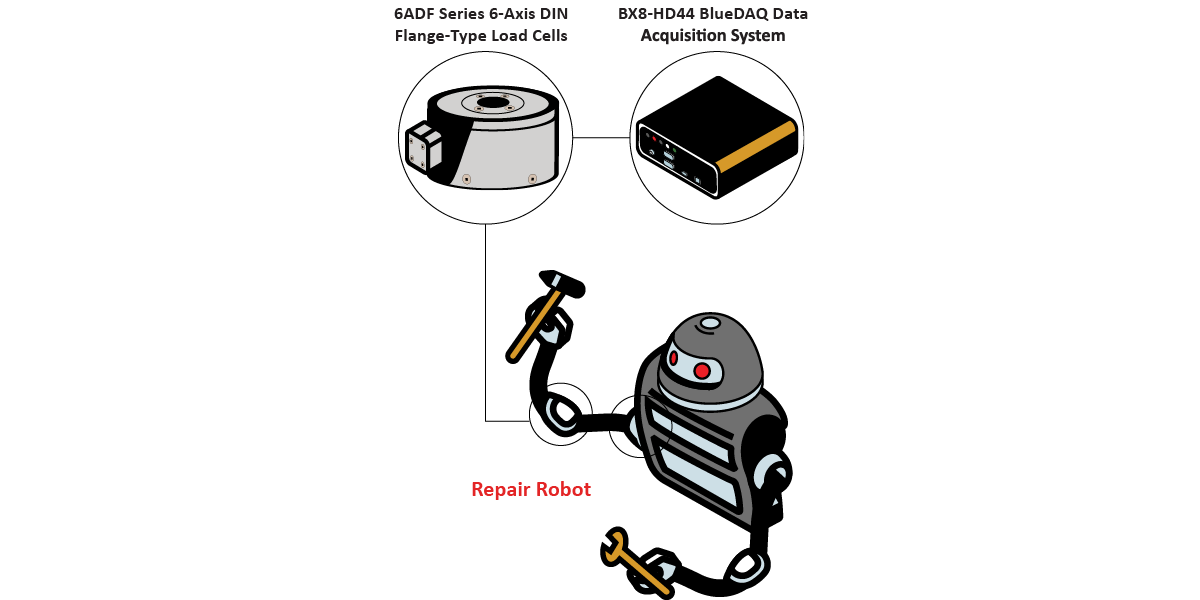 6ADF Series 6-Axis DIN Flange-Type Load Cells

BX8-HD44 BlueDAQ Data Acquisition System

Repair Robot