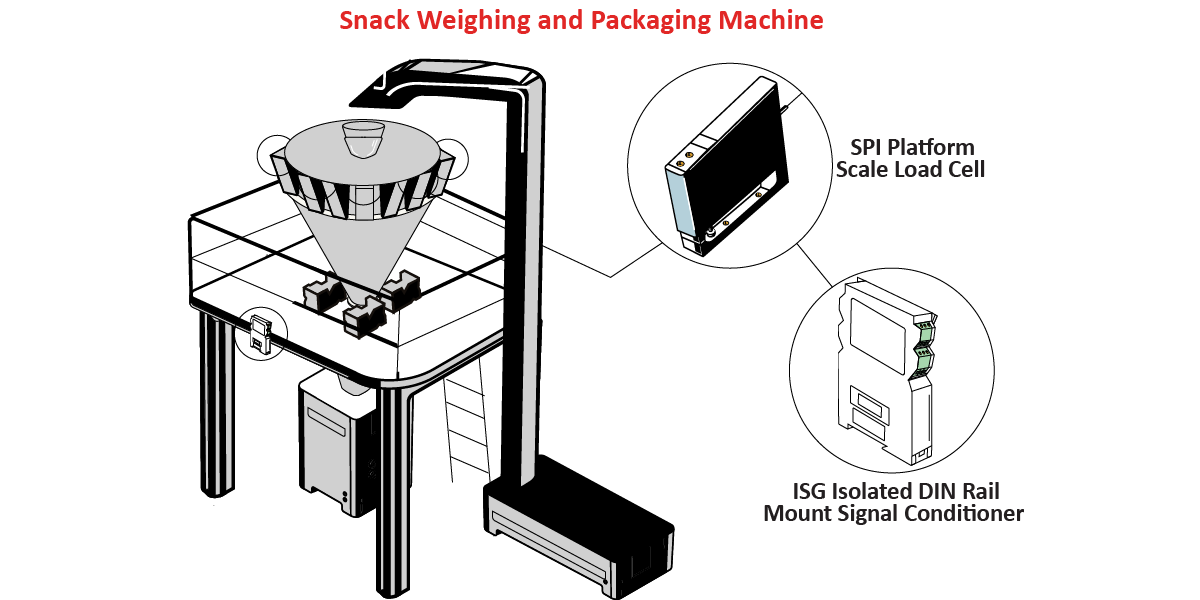 Snack Weighing and Packaging Machine

SPI Platform Scale Load Cell

ISG Isolated DIN Rail Mount Signal Conditioner