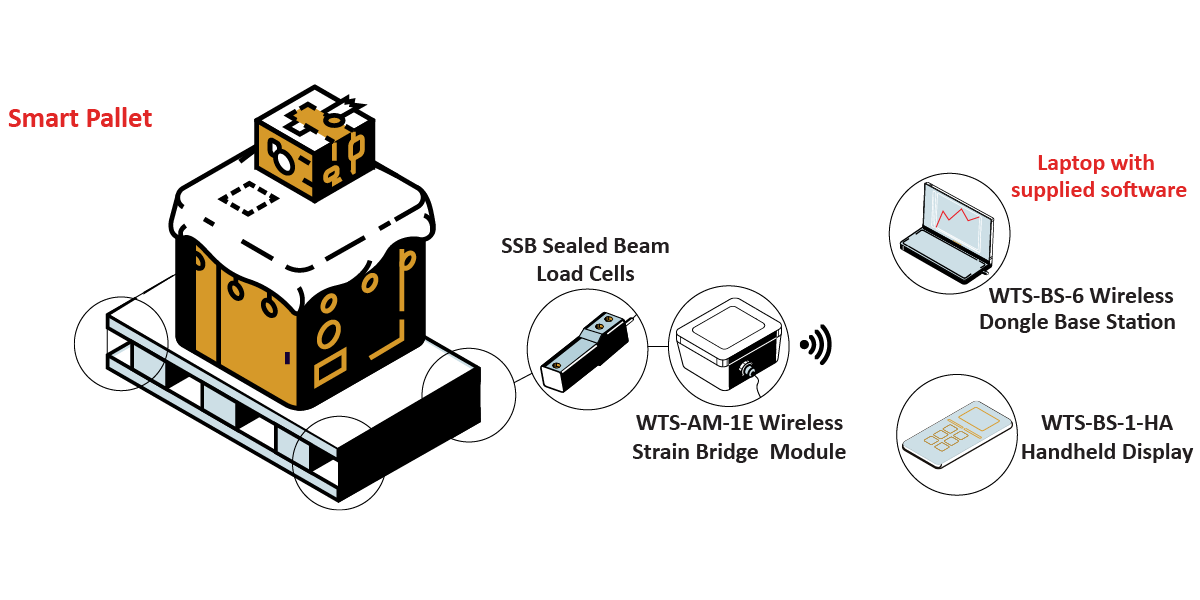 Smart Pallet

SSB Sealed Beam Load Cells

WTS-AM-1E Wireless Strain Bridge Module

Laptop with supplied software

WTS-BS-6 Wireless Dongle Base Station

WTS-BS-1-HA Handheld Display