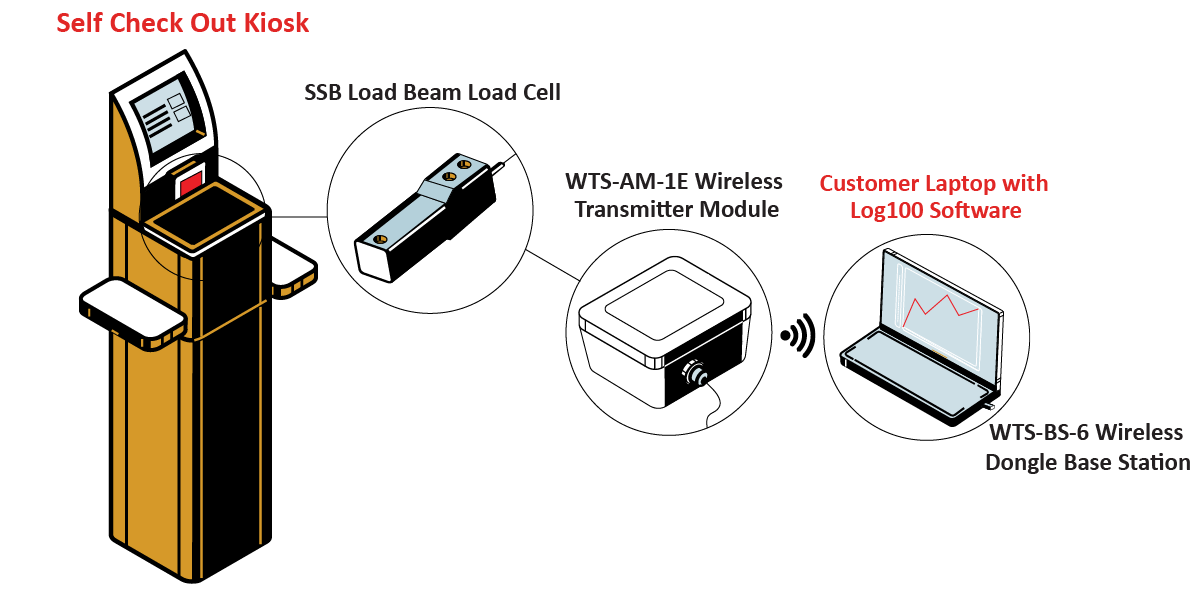 Self Check Out Kiosk

SSB Load Beam Load Cell

WTS-AM-1E Wireless Transmitter Module

Customer Laptop with Log100 Software

WTS-BS-6 Wireless Dongle Base Station