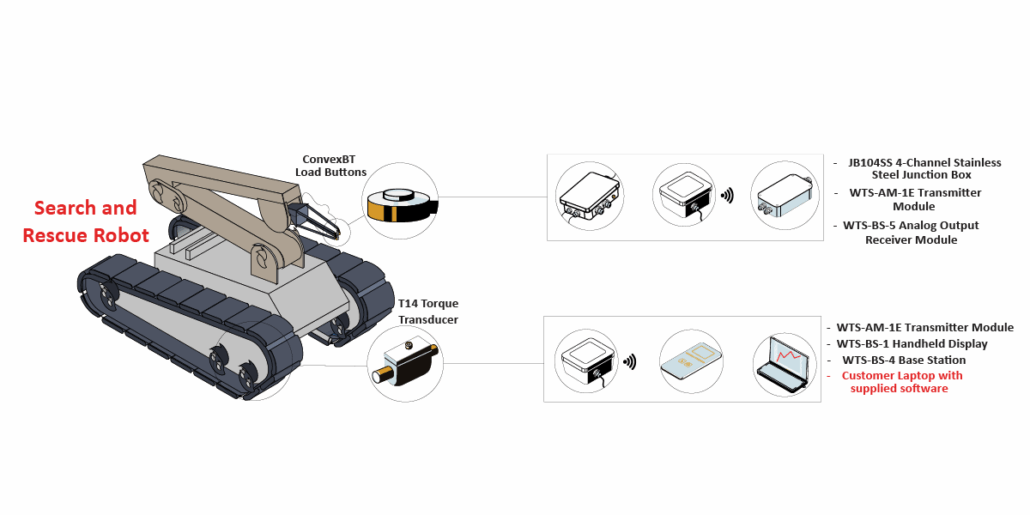 Search and Rescue Robot

ConvexBT Load Buttons

- JB104SS 4-Channel Stainless Steel Junction Box
- WTS-AM-1E Transmitter Module
- WTS-BS-5 Analog Output Receiver Module

T14 Torque Transducer

- WTS-AM-1E Transmitter Module
- WTS-BS-1 Handheld Display
- WTS-BS-4 Base Station
- Customer Laptop with supplied software