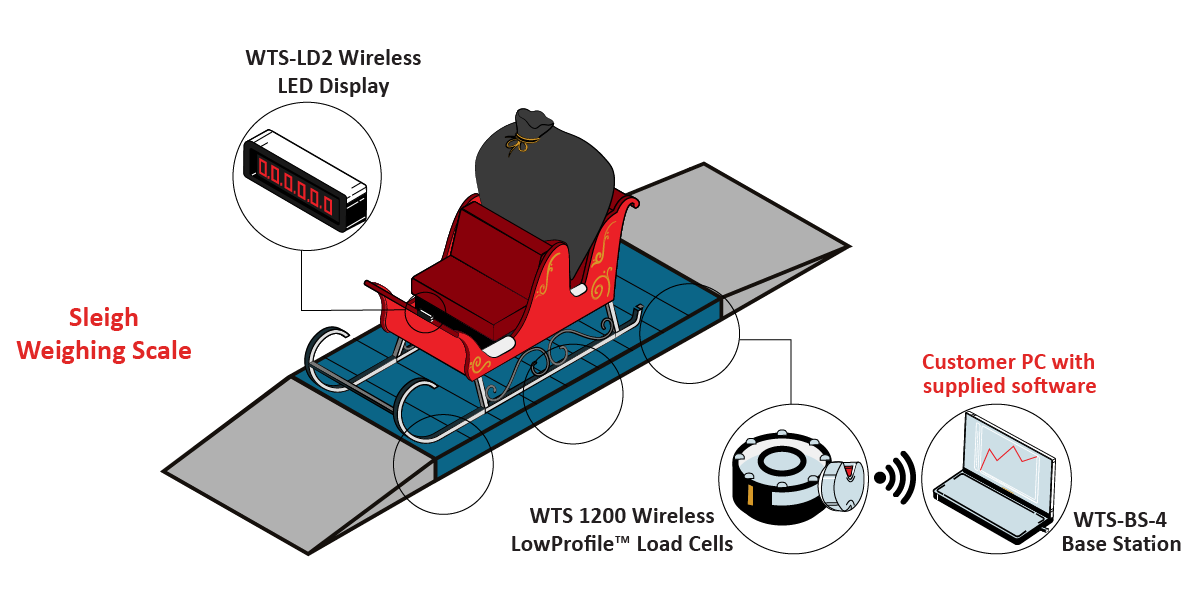 WTS-LD2 Wireless LED Display

0.0.0.0.0.0

Sleigh Weighing Scale

Customer PC with supplied software

WTS 1200 Wireless LowProfile™ Load Cells

WTS-BS-4 Base Station