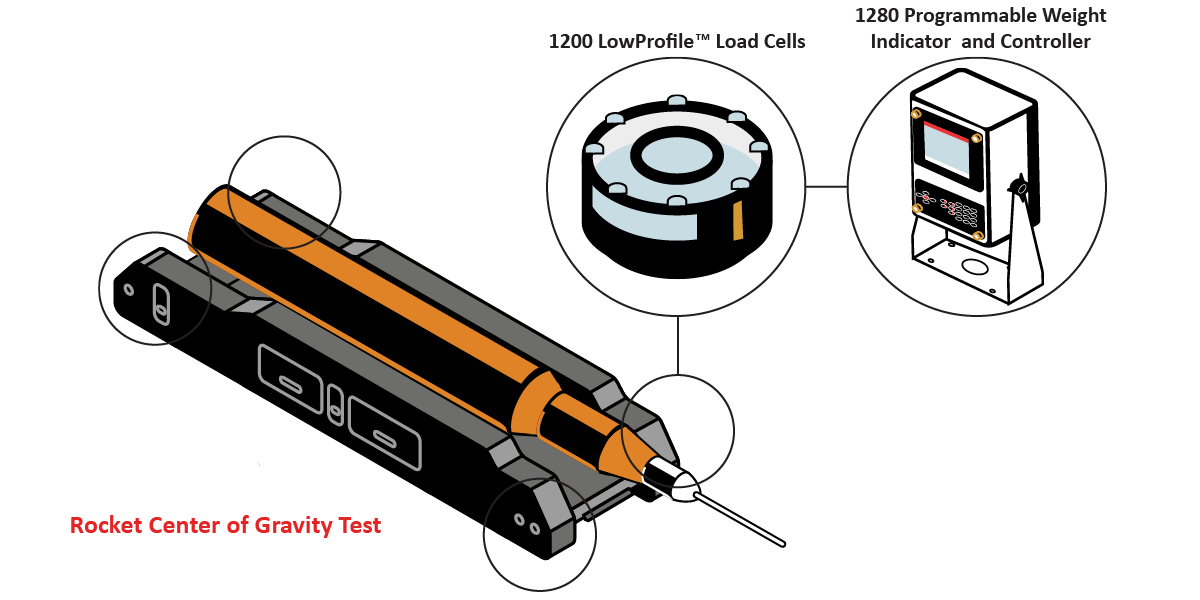 1200 LowProfile™ Load Cells

1280 Programmable Weight Indicator and Controller

Rocket Center of Gravity Test