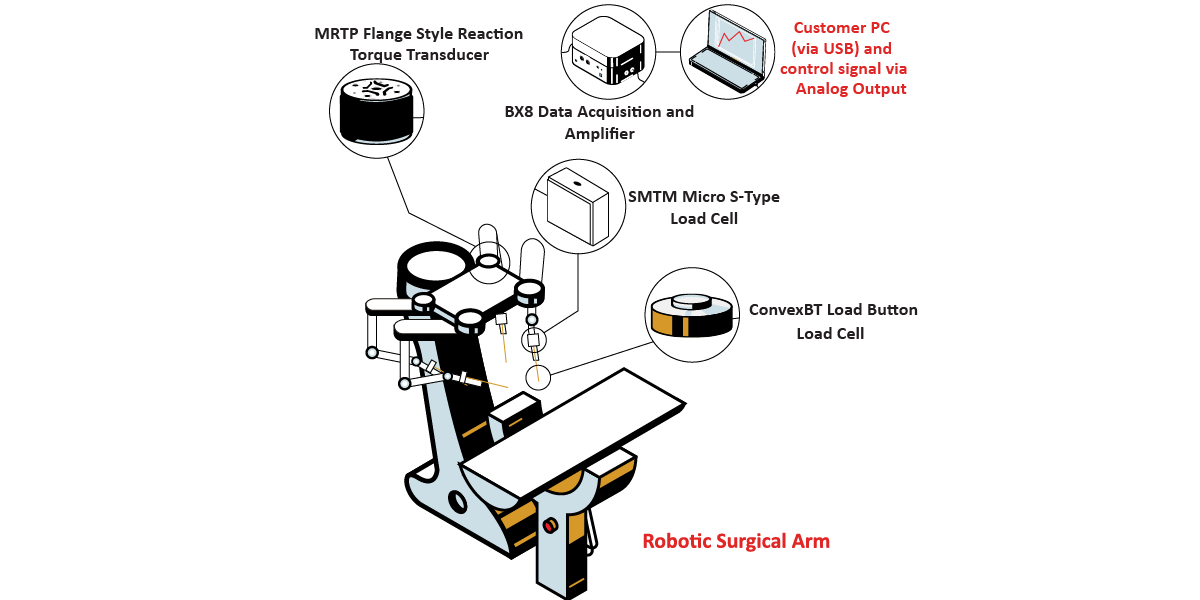 MRTP Flange Style Reaction Torque Transducer

BX8 Data Acquisition and Amplifier

Customer PC (via USB) and control signal via Analog Output

SMTM Micro S-Type Load Cell

ConvexBT Load Button Load Cell

Robotic Surgical Arm