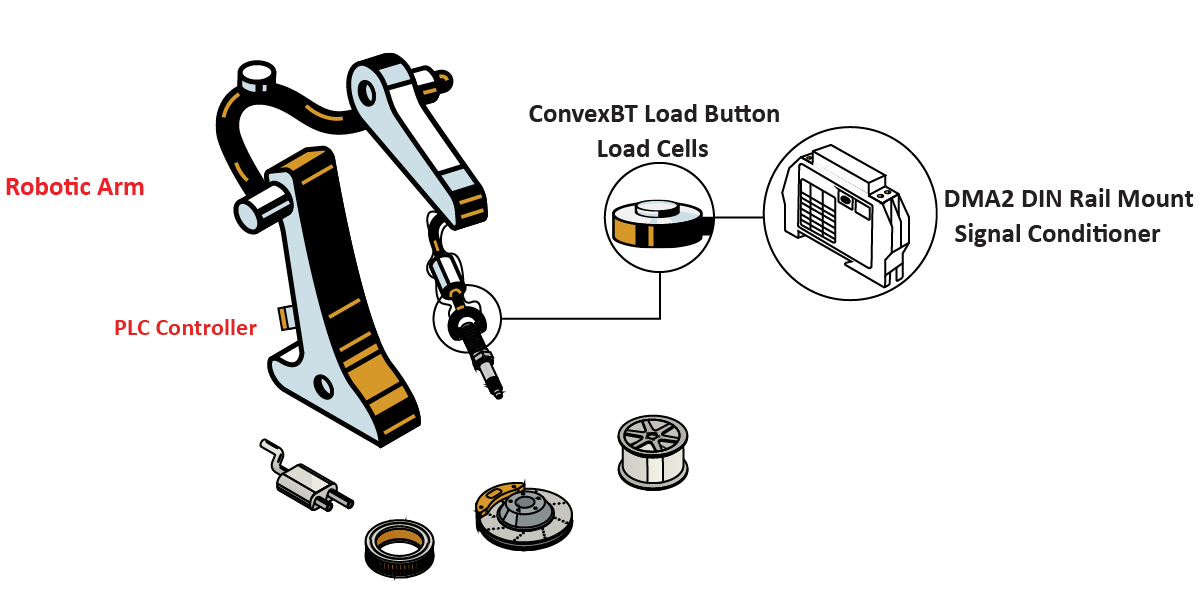 Robotic Arm

PLC Controller

ConvexBT Load Button Load Cells

DMA2 DIN Rail Mount Signal Conditioner