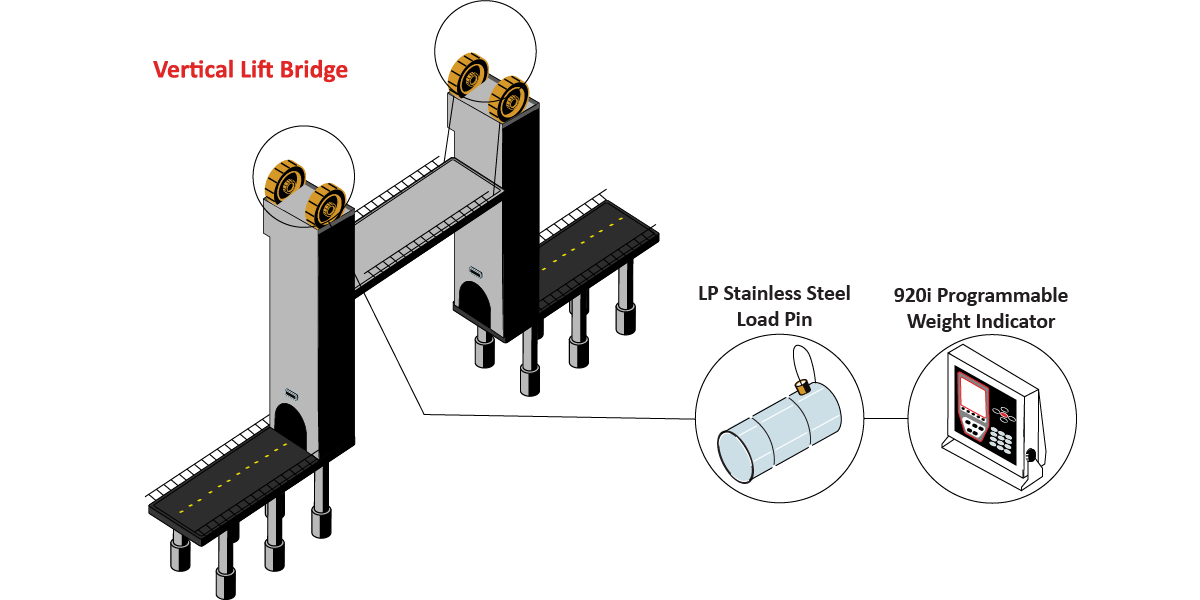 Vertical Lift Bridge

LP Stainless Steel Load Pin

920i Programmable Weight Indicator