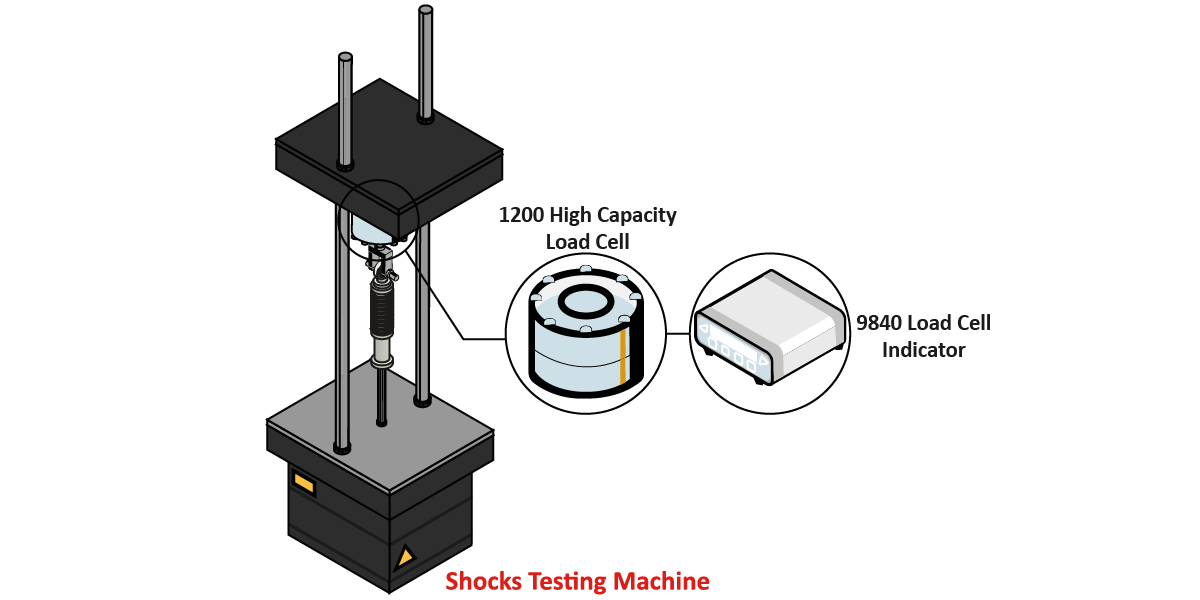 1200 High Capacity Load Cell

9840 Load Cell Indicator

Shocks Testing Machine