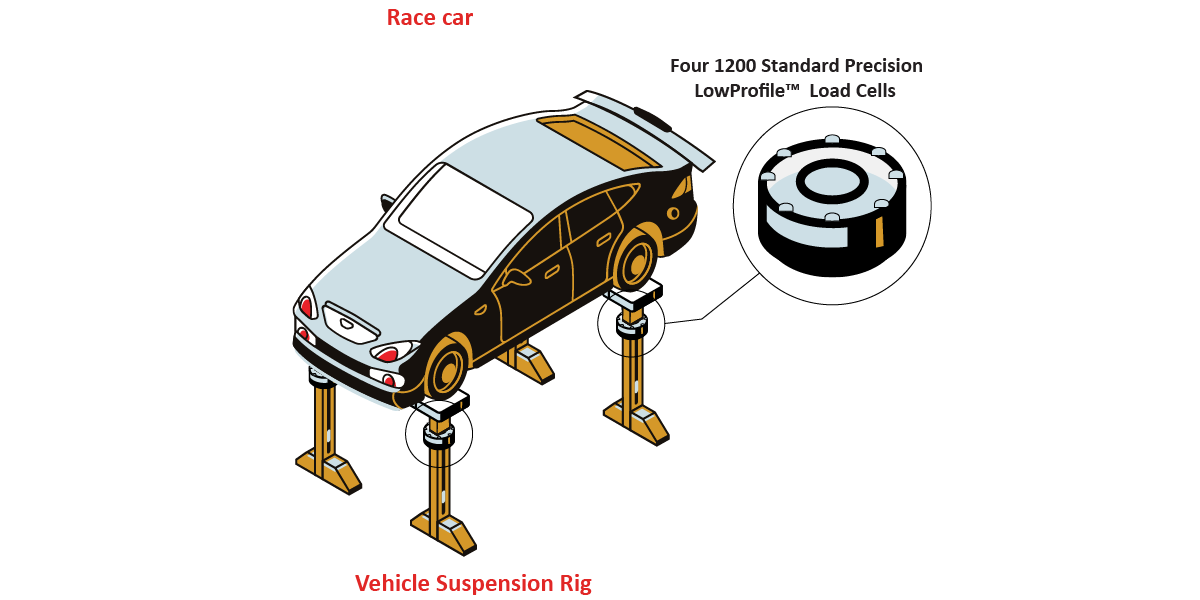 Race car

Four 1200 Standard Precision LowProfile™ Load Cells

Vehicle Suspension Rig