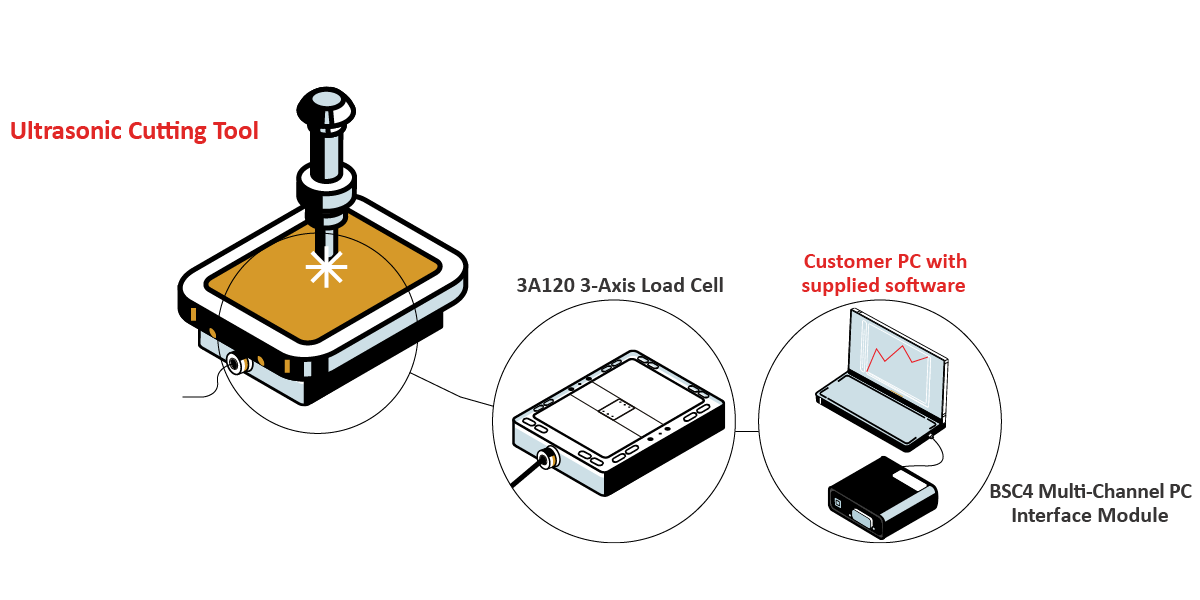 Ultrasonic Cutting Tool

3A120 3-Axis Load Cell

Customer PC with supplied software

BSC4 Multi-Channel PC Interface Module