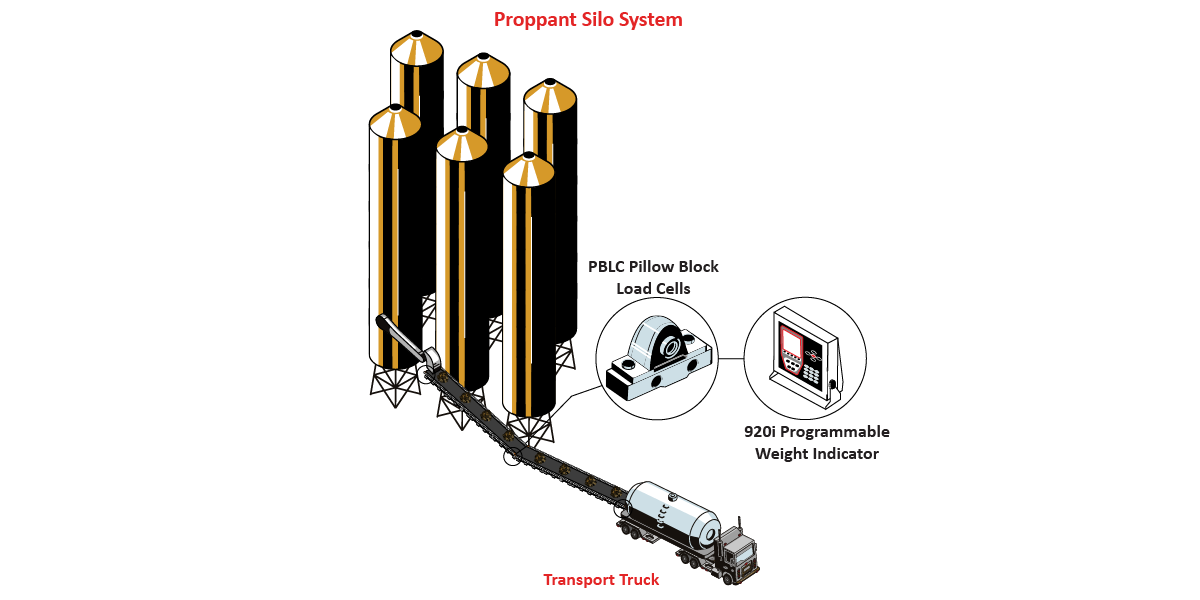 Proppant Silo System

PBLC Pillow Block Load Cells

920i Programmable Weight Indicator

Transport Truck