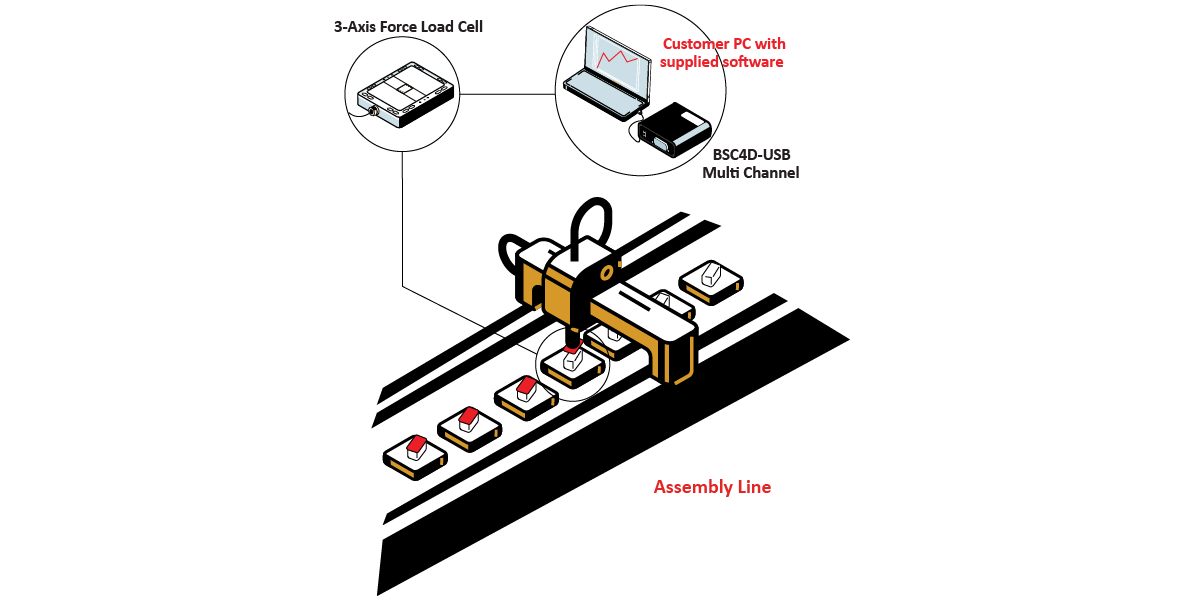 3-Axis Force Load Cell

Customer PC with supplied software

BSC4D-USB Multi Channel

Assembly Line