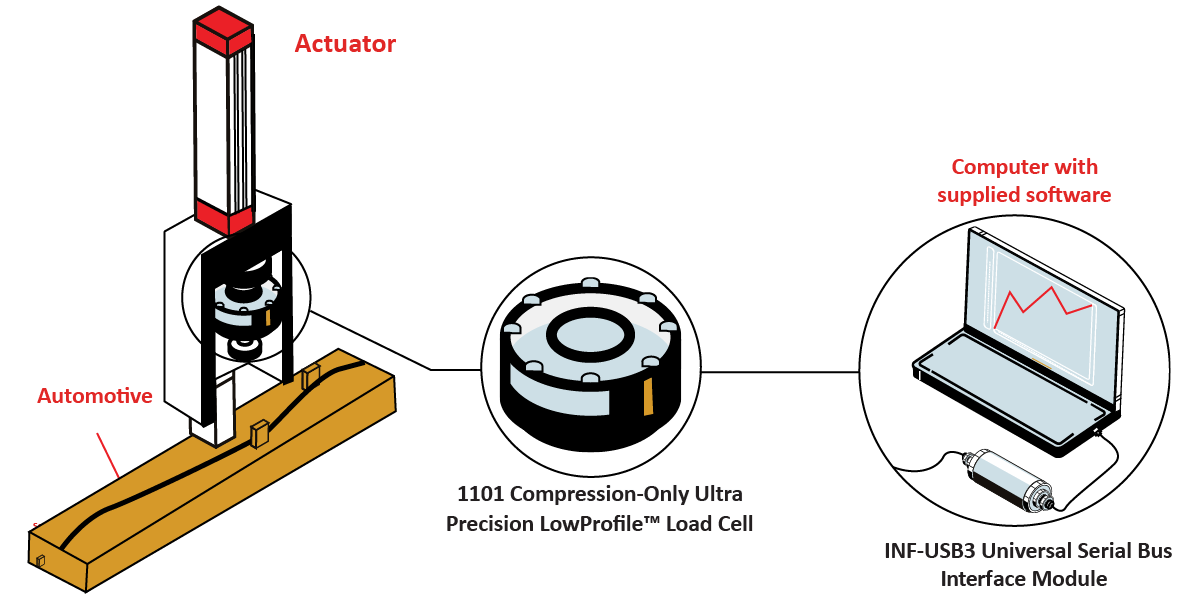 Actuator

Automotive

1101 Compression-Only Ultra Precision LowProfile™ Load Cell

Computer with supplied software

INF-USB3 Universal Serial Bus Interface Module