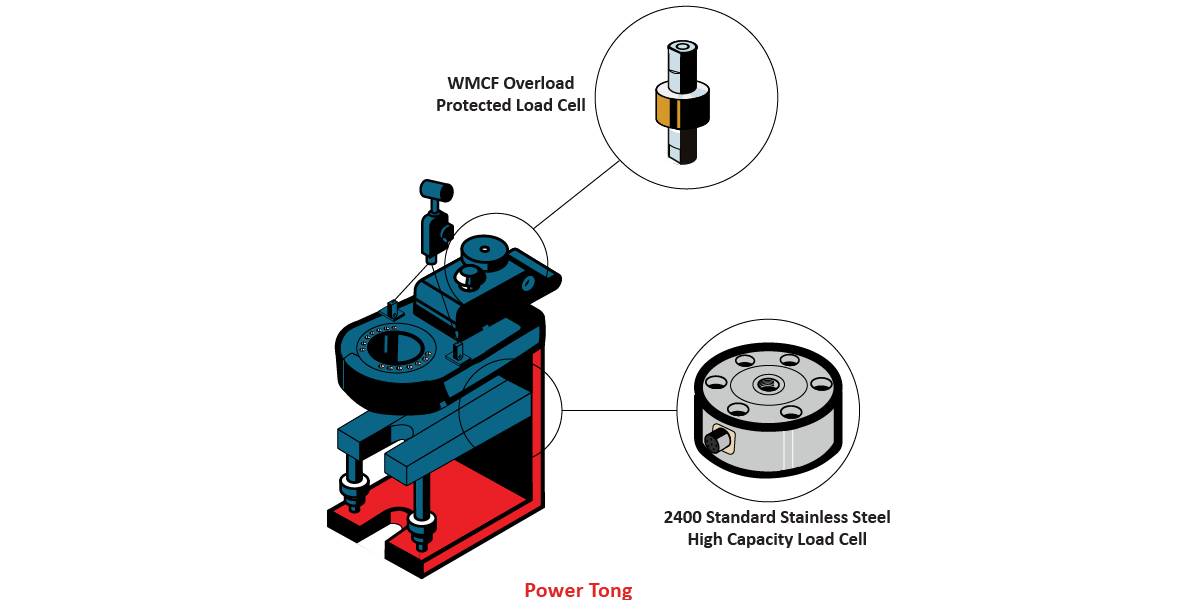 WMCF Overload
Protected Load Cell

2400 Standard Stainless Steel
High Capacity Load Cell

Power Tong