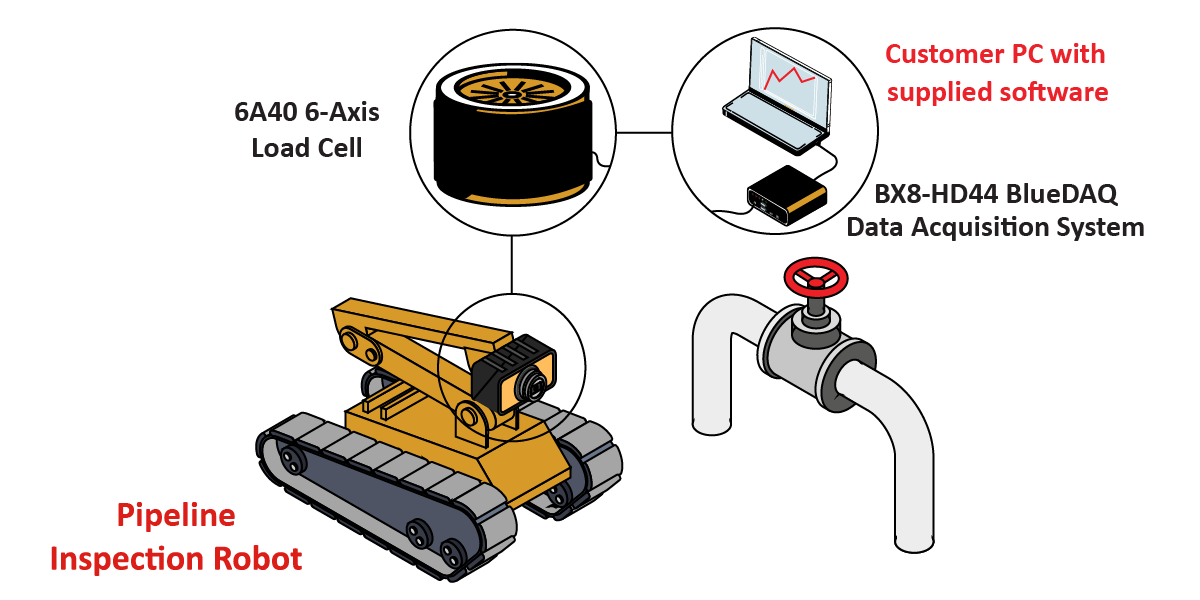 6A40 6-Axis Load Cell

Customer PC with supplied software

BX8-HD44 BlueDAQ Data Acquisition System

Pipeline Inspection Robot