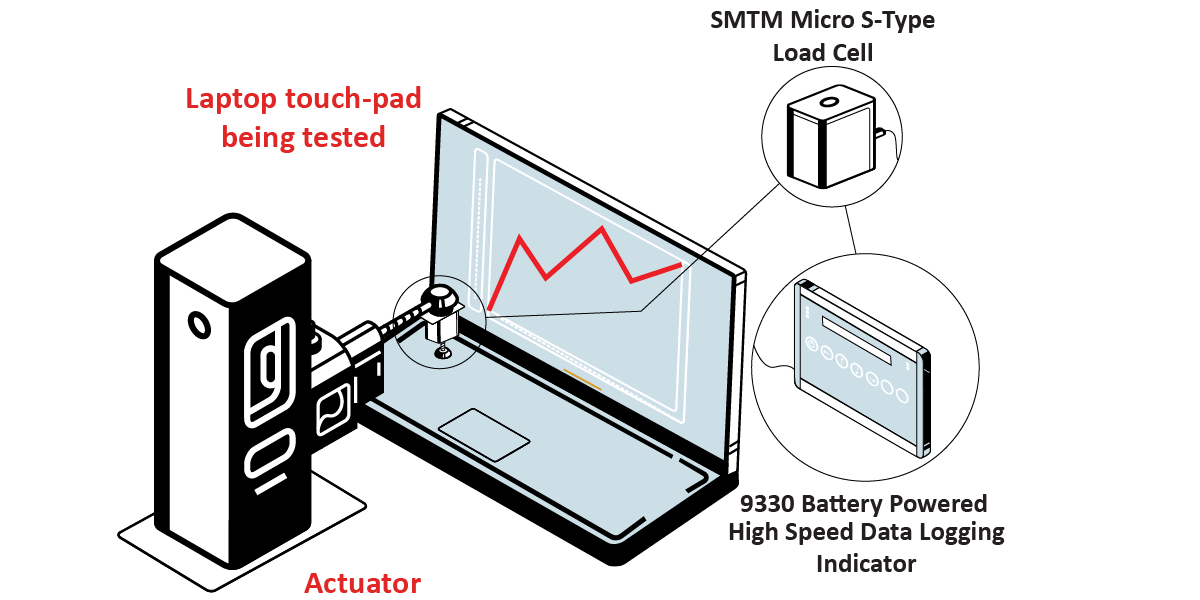 SMTM Micro S-Type Load Cell

Laptop touch-pad being tested

9330 Battery Powered High Speed Data Logging Indicator

Actuator