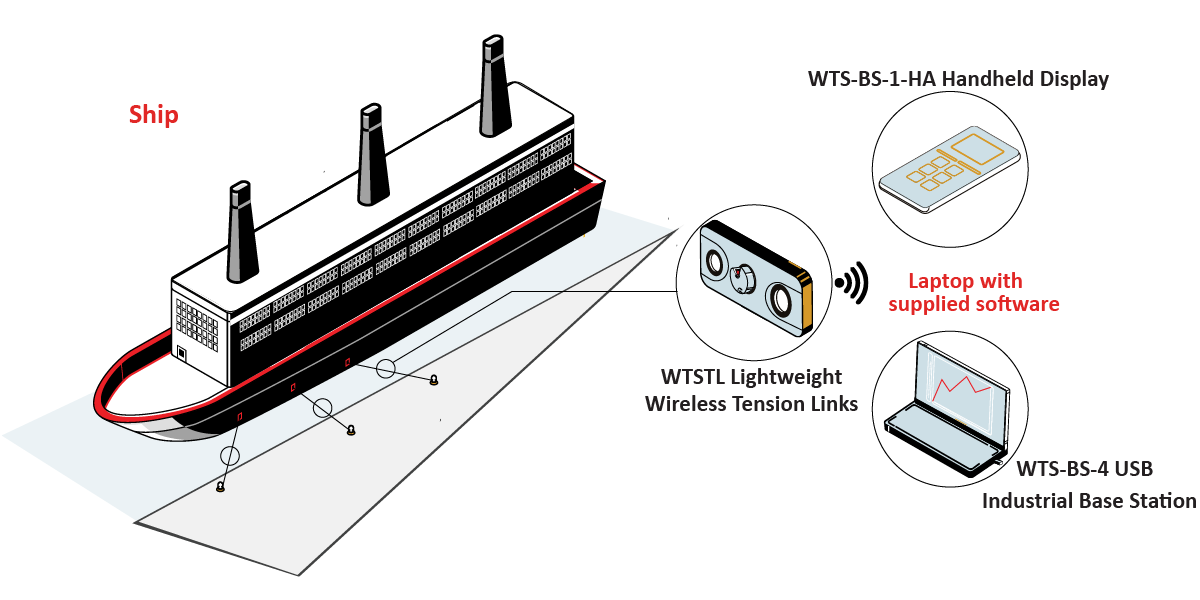 Ship

WTS-BS-1-HA Handheld Display

Laptop with supplied software

WTSTL Lightweight Wireless Tension Links

WTS-BS-4 USB Industrial Base Station