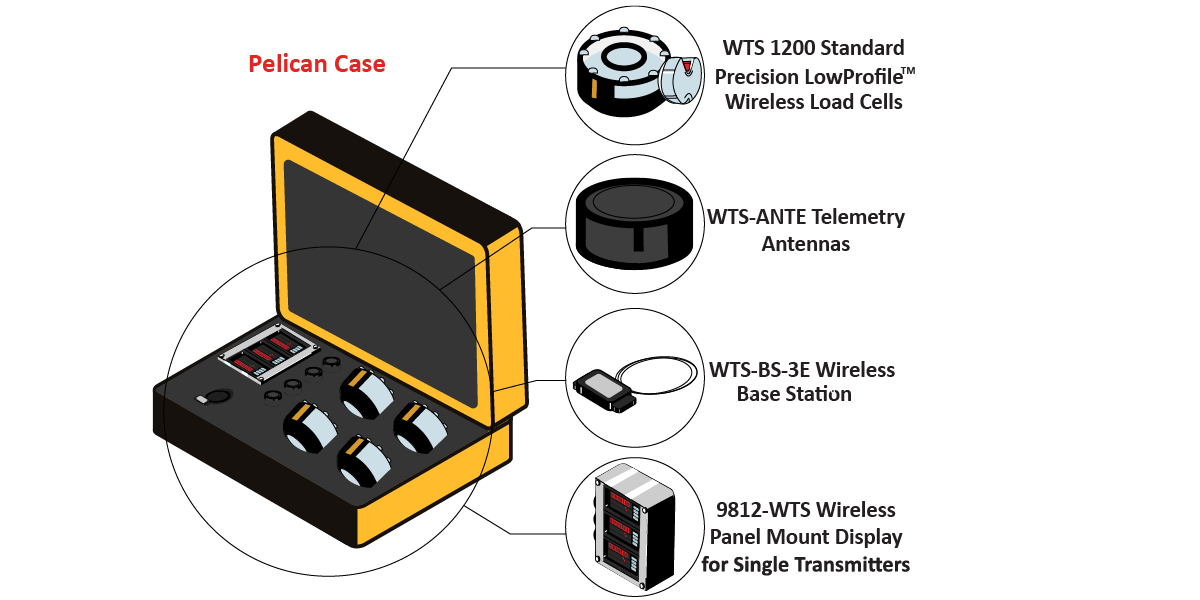 Pelican Case

WTS 1200 Standard Precision LowProfile™ Wireless Load Cells

WTS-ANTE Telemetry Antennas

WTS-BS-3E Wireless Base Station

9812-WTS Wireless Panel Mount Display for Single Transmitters