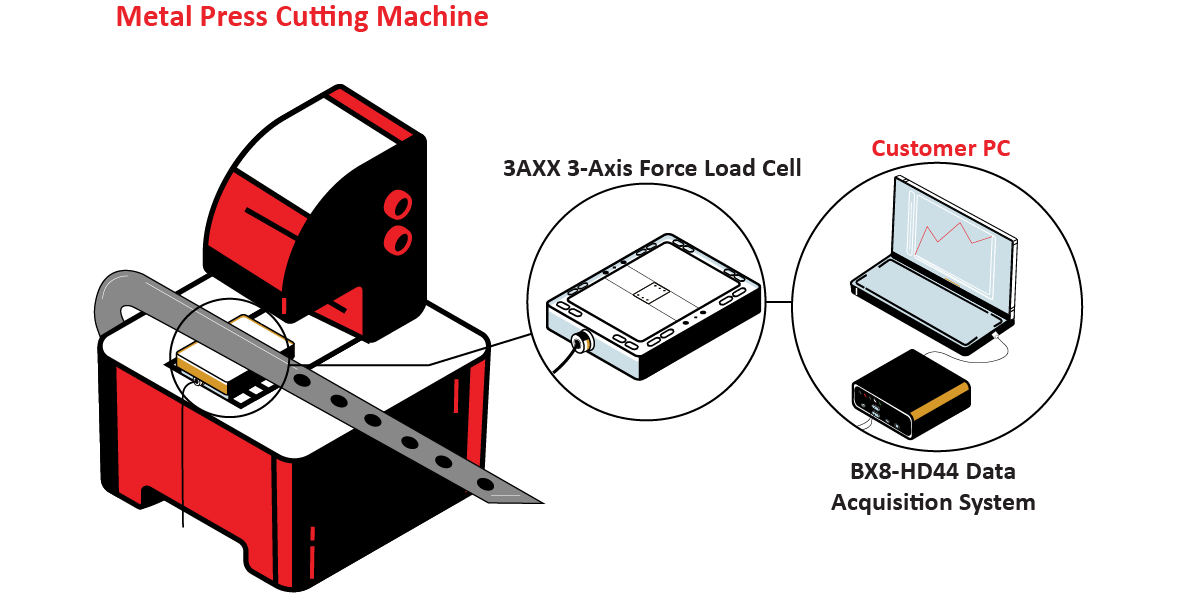 Metal Press Cutting Machine

3AXX 3-Axis Force Load Cell

Customer PC

BX8-HD44 Data Acquisition System