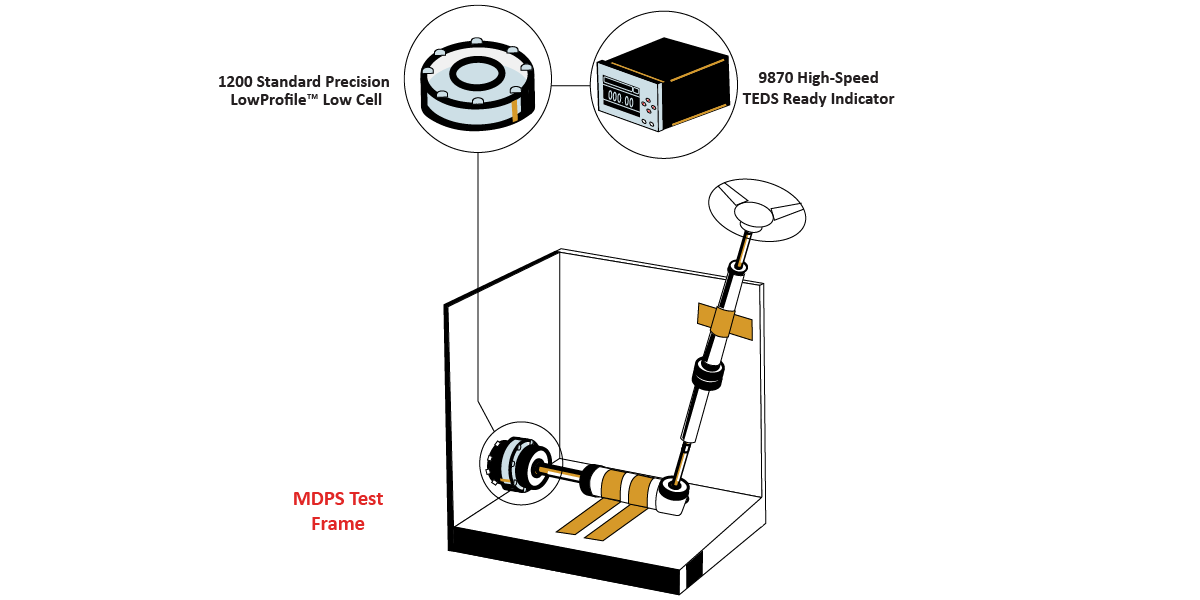 1200 Standard Precision LowProfile™ Low Cell

000.00

9870 High-Speed TEDS Ready Indicator

MDPS Test Frame