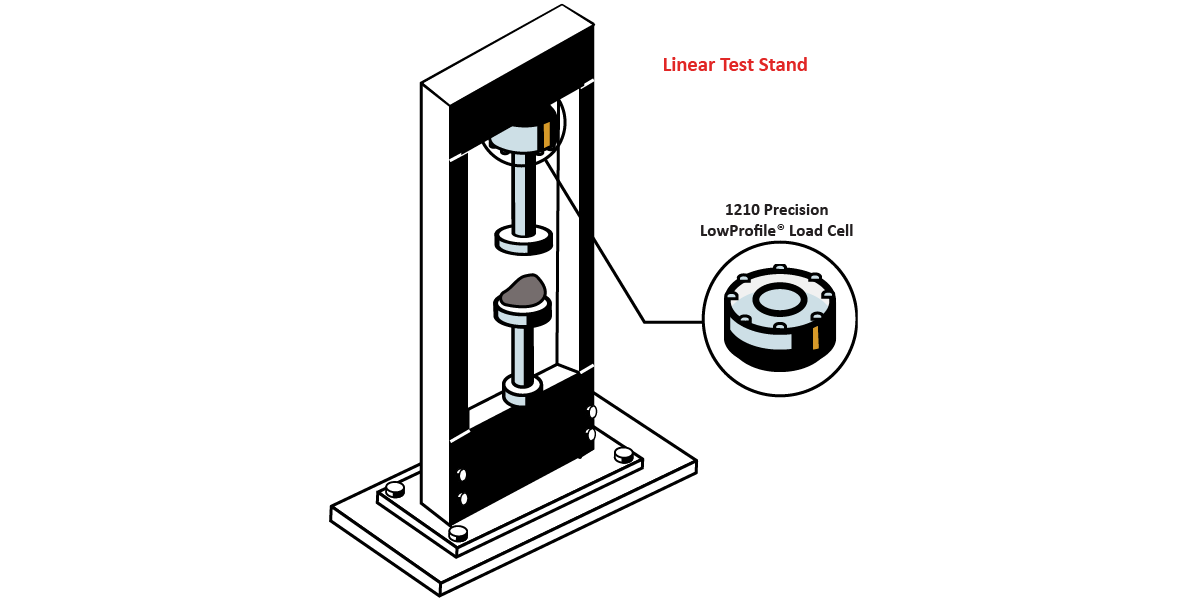 Linear Test Stand

1210 Precision LowProfile® Load Cell