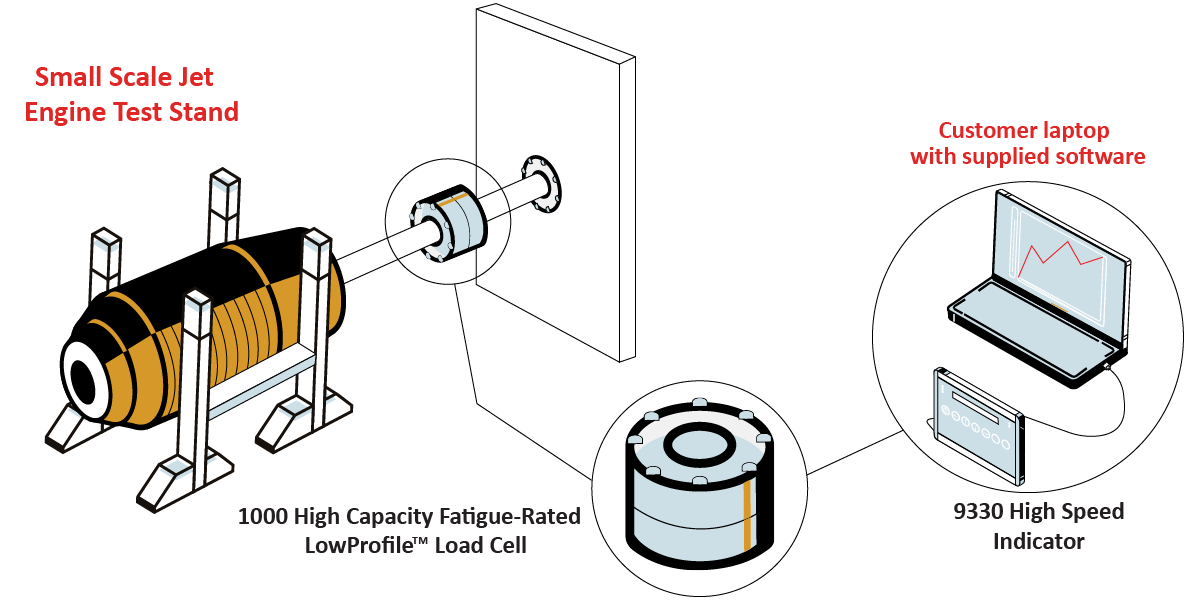 Small Scale Jet Engine Test Stand

Customer laptop with supplied software

1000 High Capacity Fatigue-Rated LowProfile™ Load Cell

9330 High Speed Indicator