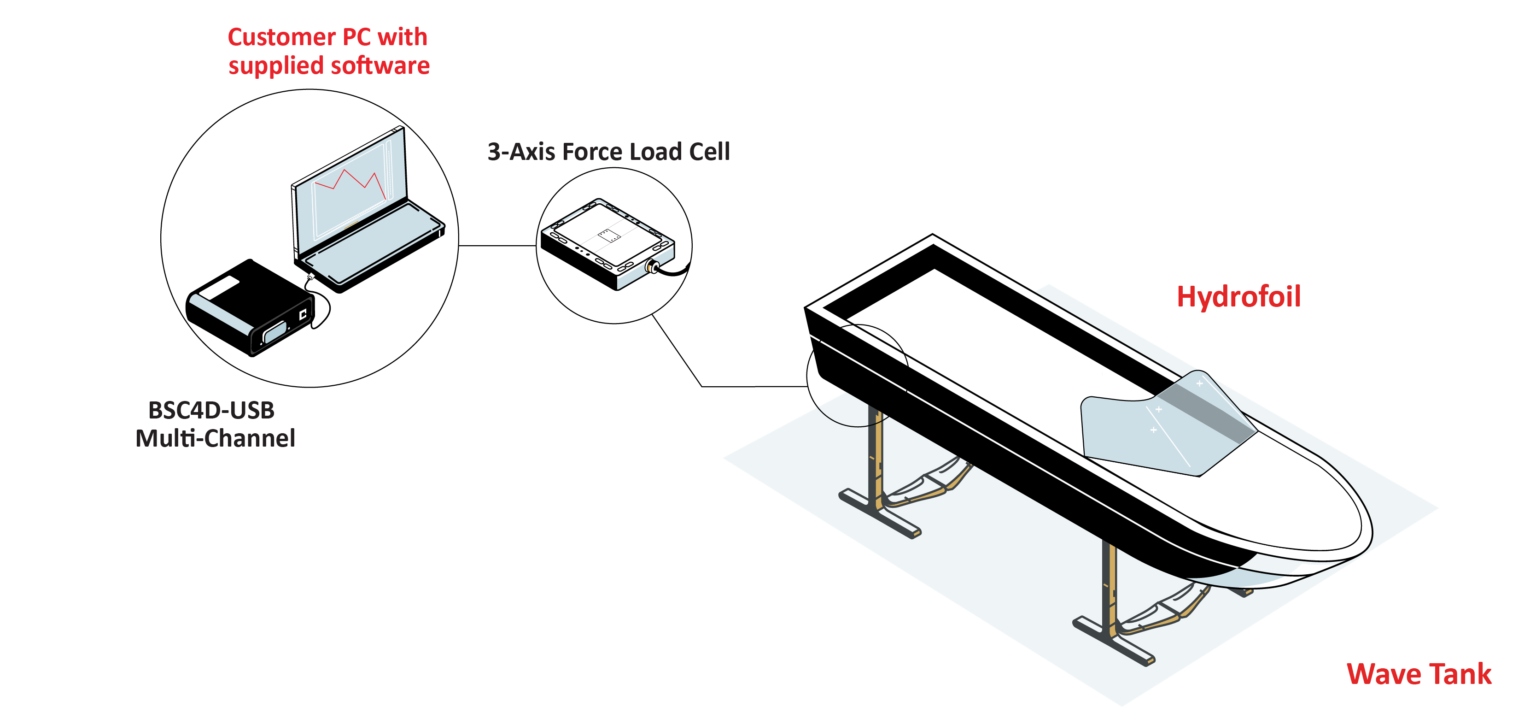 Customer PC with supplied software

3-Axis Force Load Cell

Hydrofoil

BSC4D-USB Multi-Channel

Wave Tank