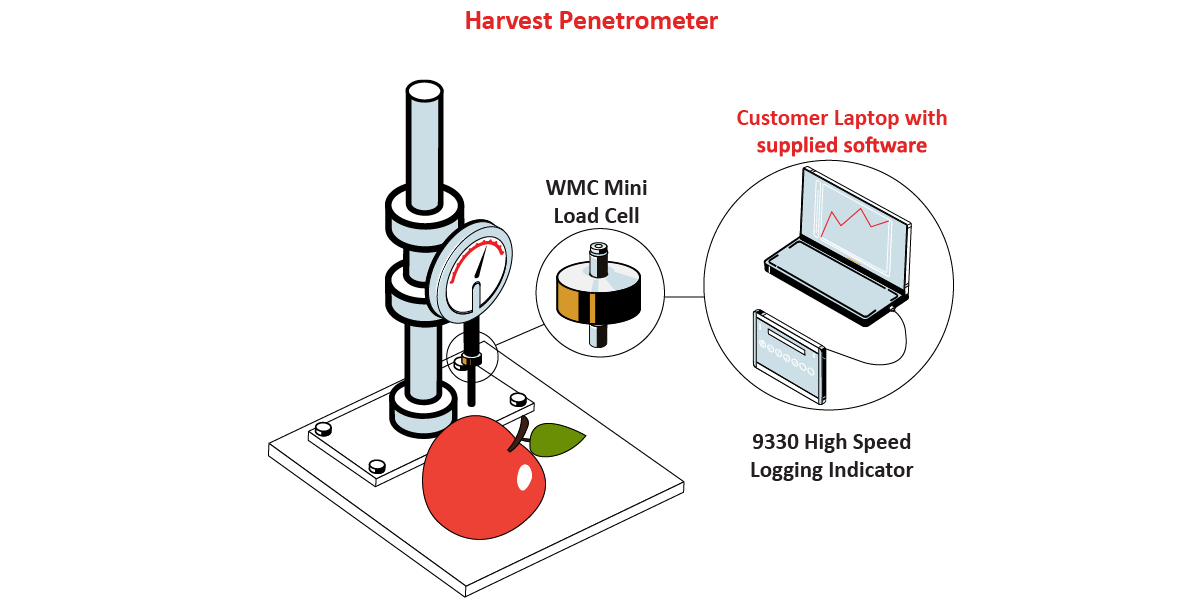 Harvest Penetrometer

WMC Mini Load Cell

Customer Laptop with supplied software

9330 High Speed Logging Indicator