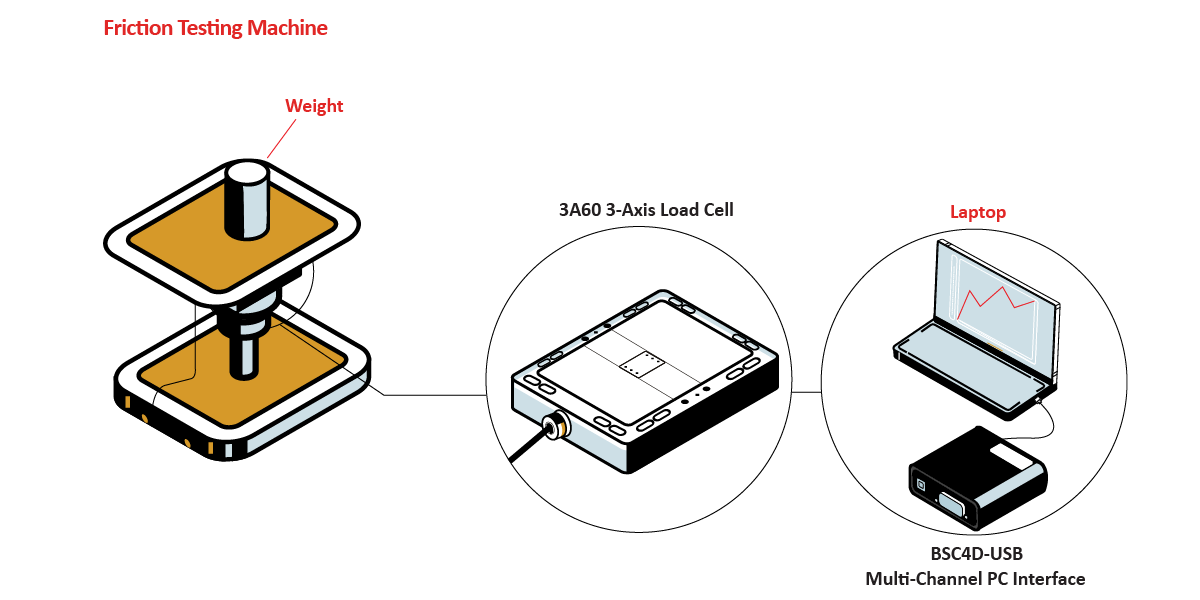 Friction Testing Machine

Weight

3A60 3-Axis Load Cell

Laptop

BSC4D-USB
Multi-Channel PC Interface