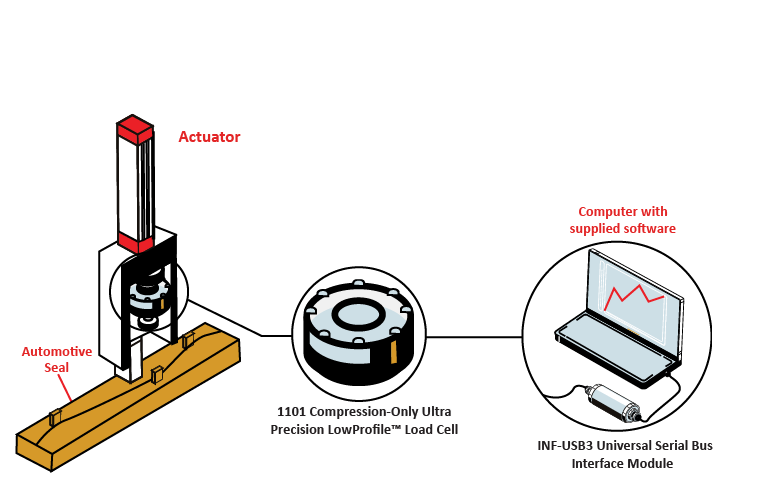 Actuator

Automotive Seal

1101 Compression-Only Ultra Precision LowProfile™ Load Cell

Computer with supplied software

INF-USB3 Universal Serial Bus Interface Module