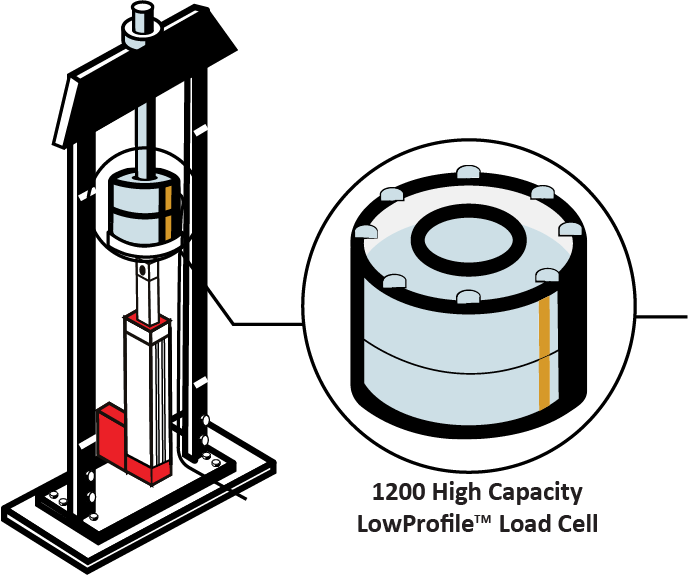 1200 High Capacity
LowProfile™ Load Cell