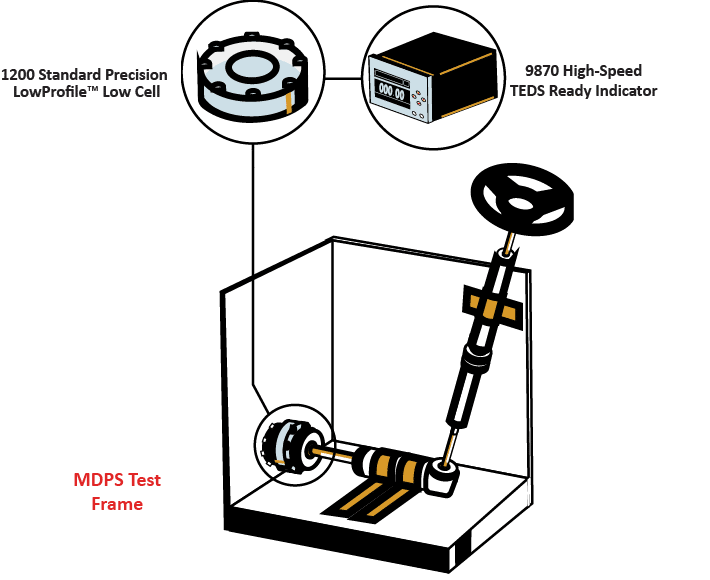 1200 Standard Precision LowProfile™ Low Cell

000.00

9870 High-Speed TEDS Ready Indicator

MDPS Test Frame