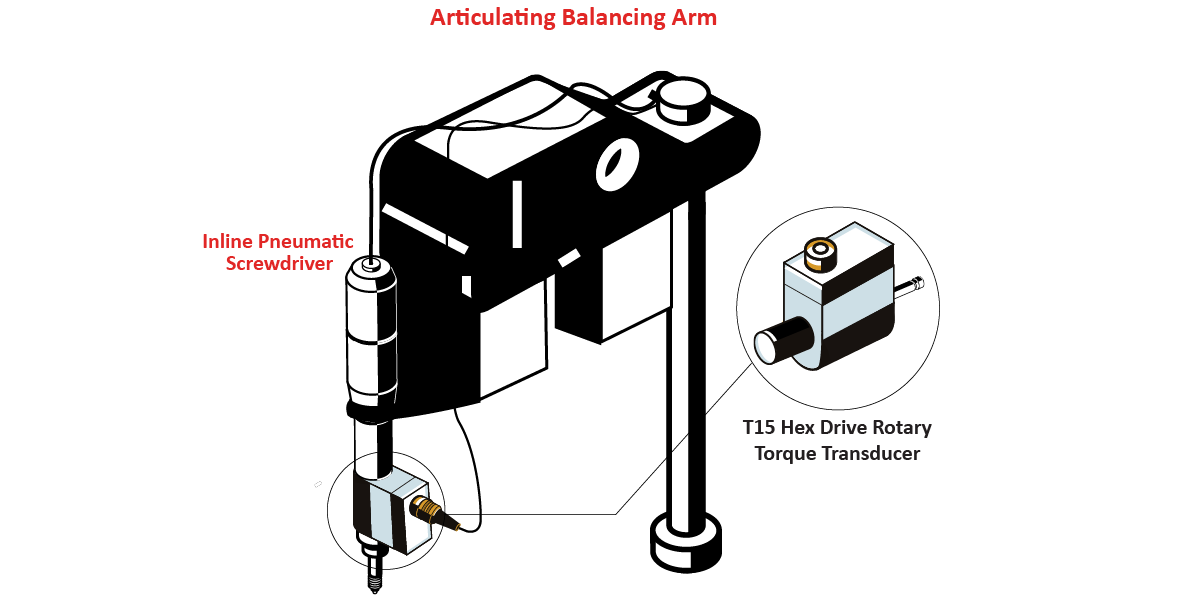 Articulating Balancing Arm

Inline Pneumatic Screwdriver

T15 Hex Drive Rotary Torque Transducer