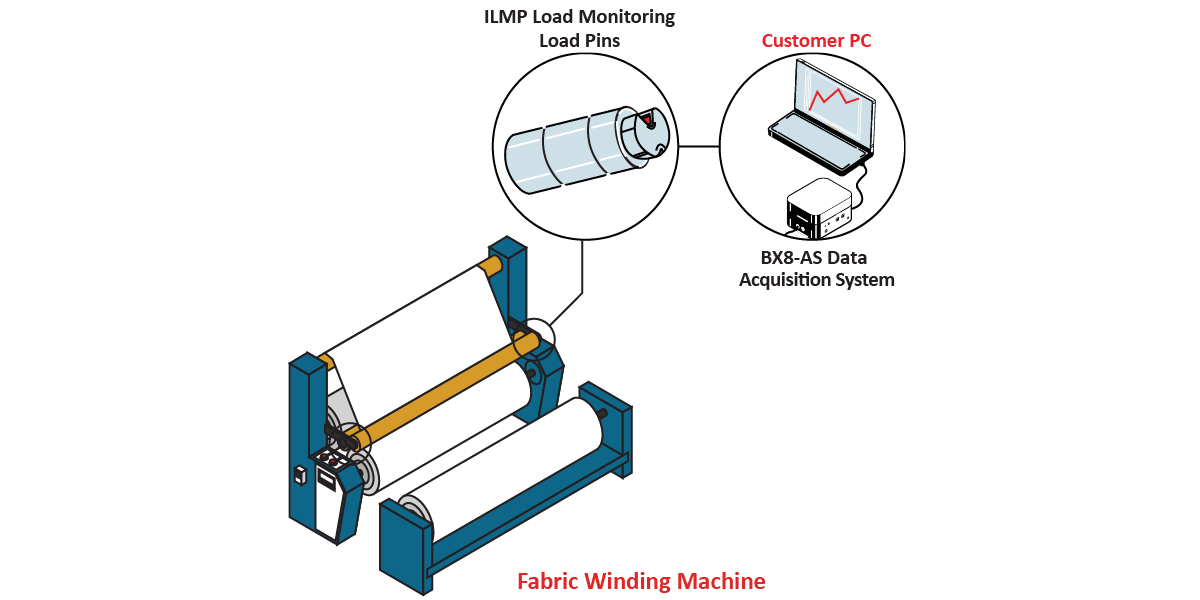 ILMP Load Monitoring Load Pins

Customer PC

BX8-AS Data Acquisition System

Fabric Winding Machine